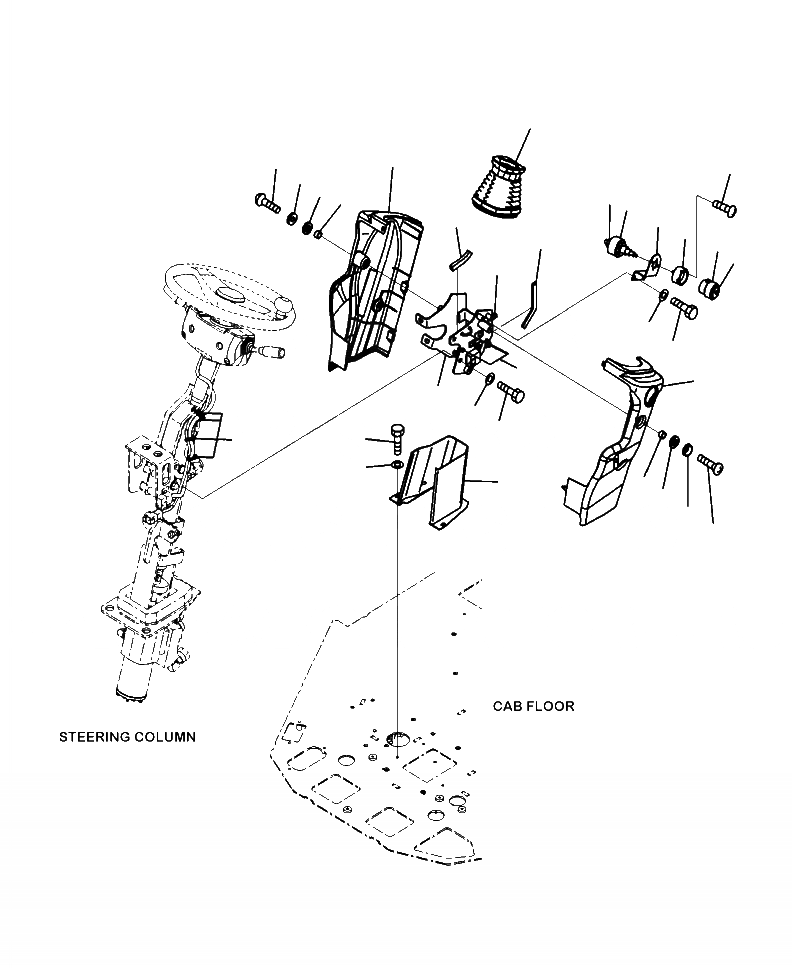 CAB FLOOR

STEERING COLUMN