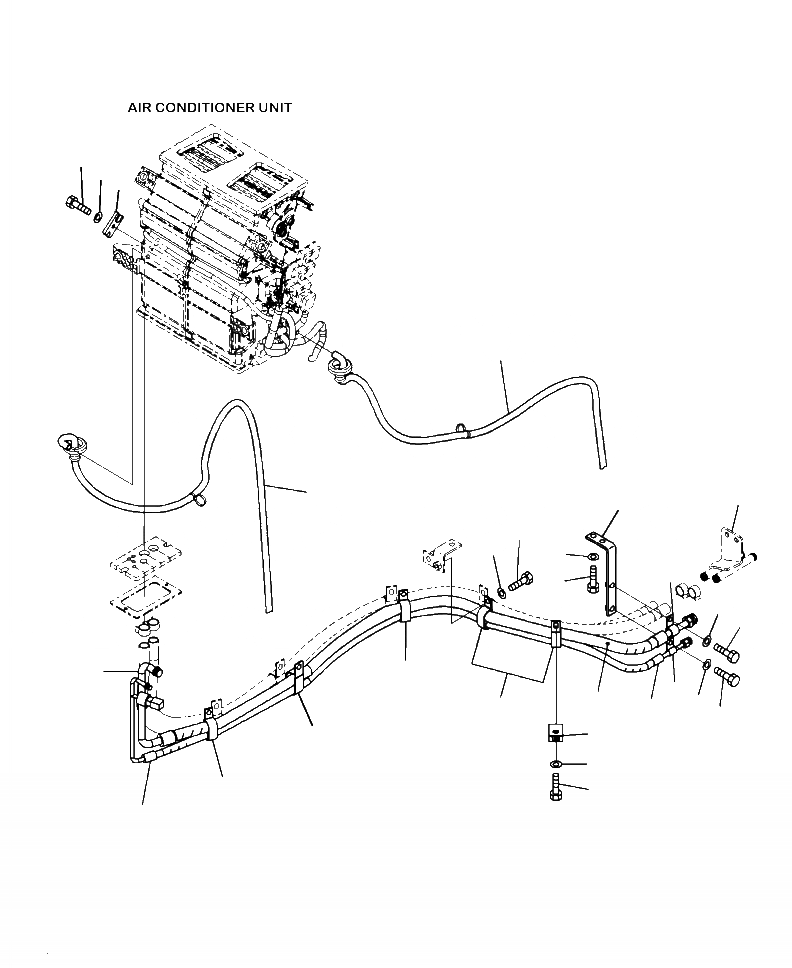 AIR CONDITIONER UNIT