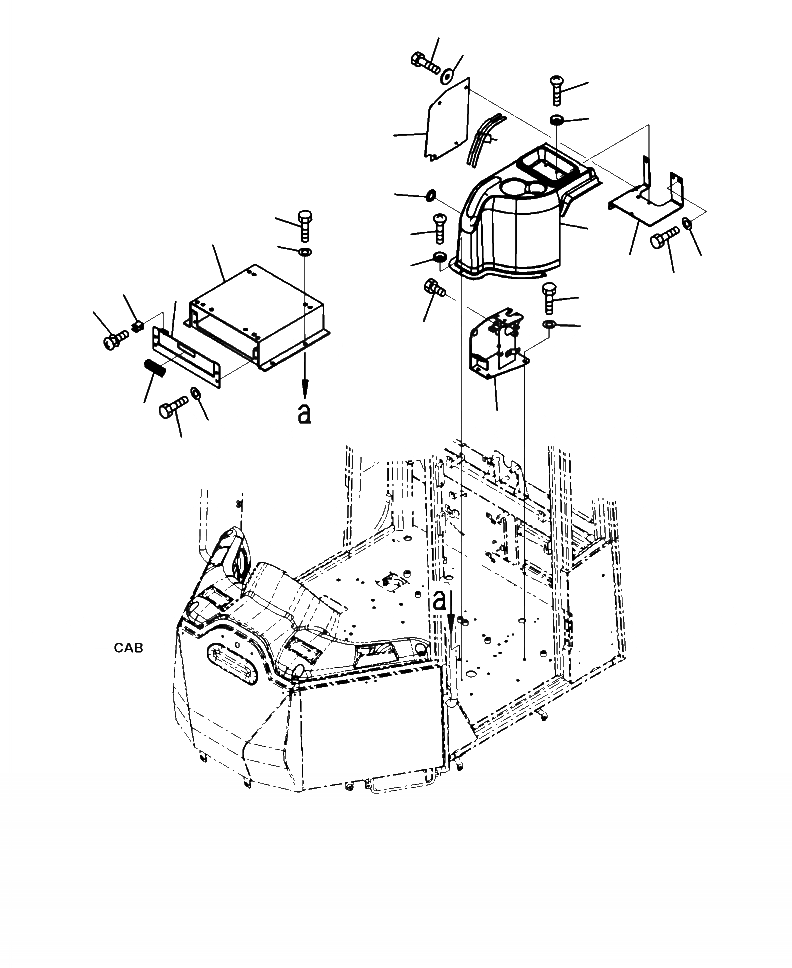 a

a

CAB