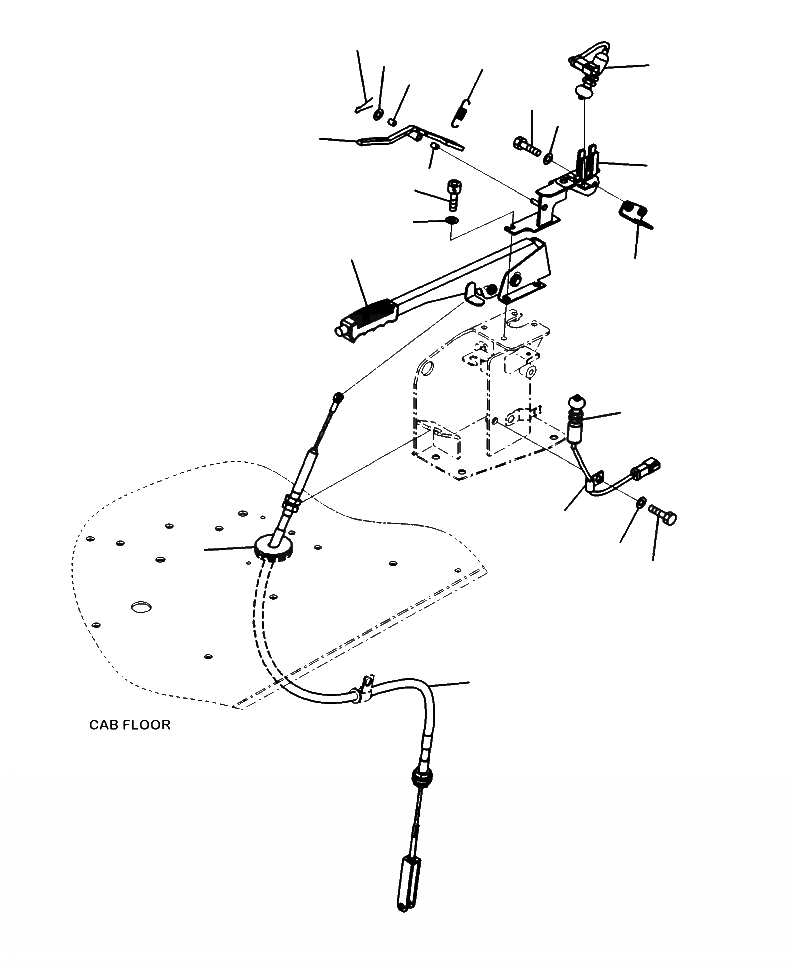 CAB FLOOR