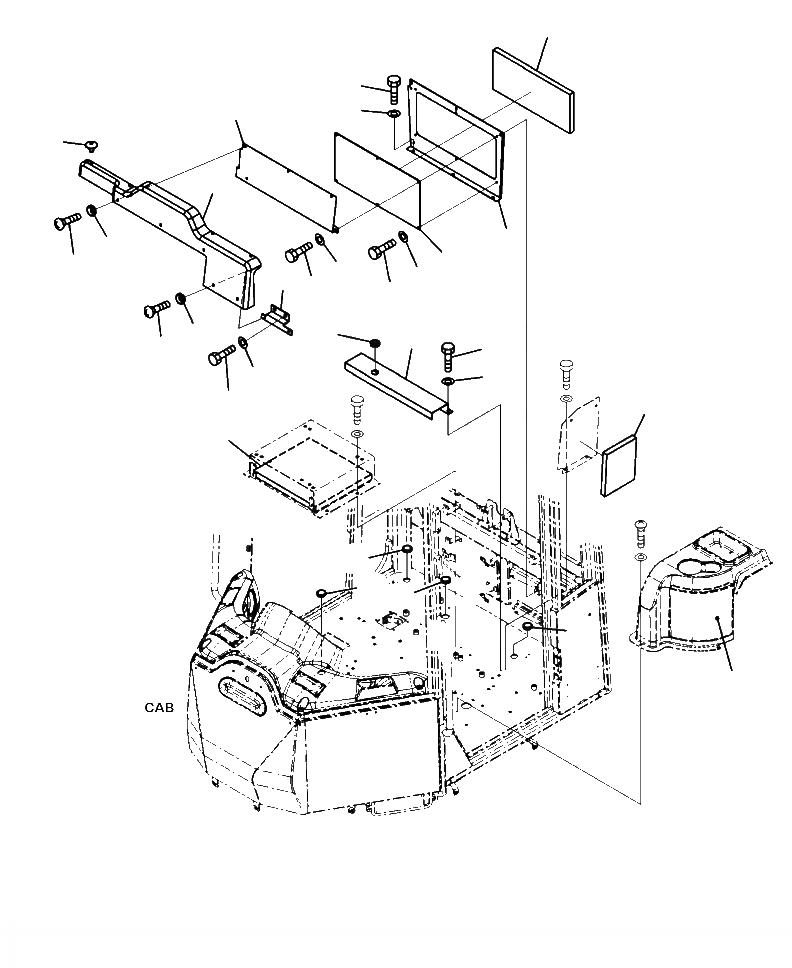 CAB