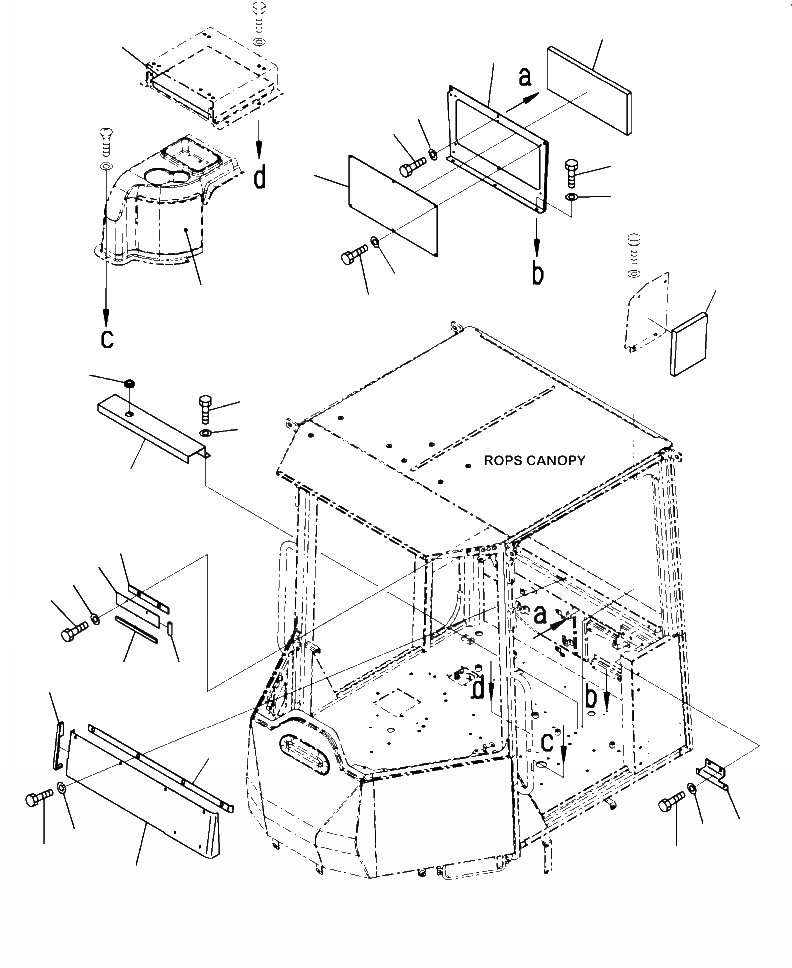 a
d
b
c
ROPS CANOPY
a
d
b
c