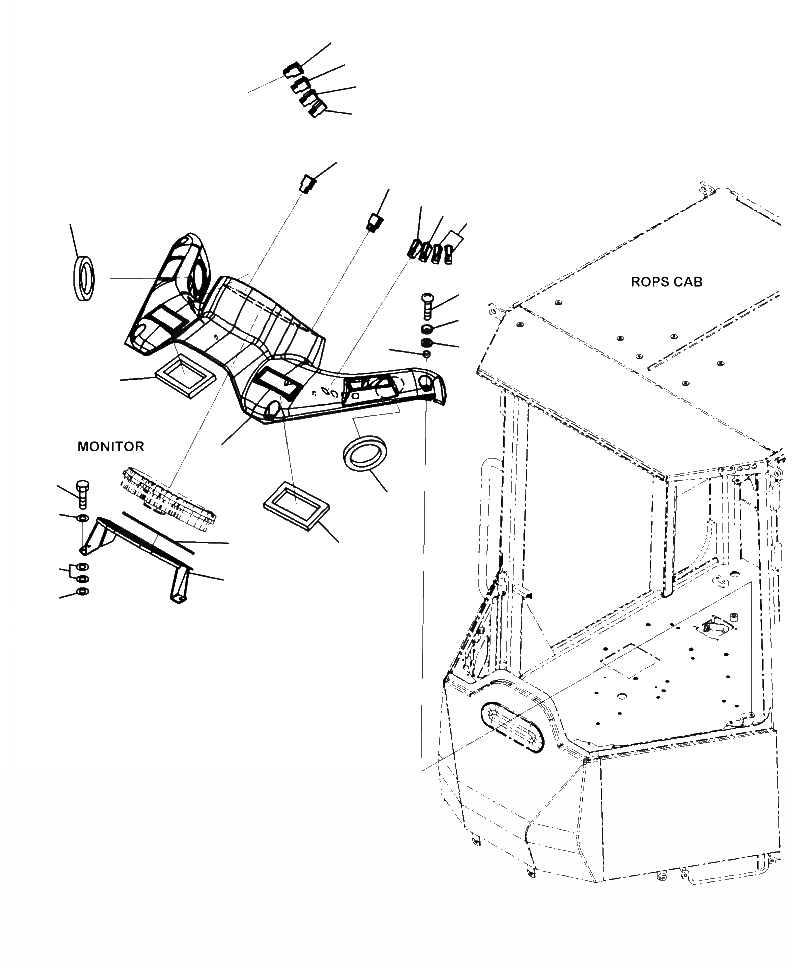 ROPS CAB

MONITOR