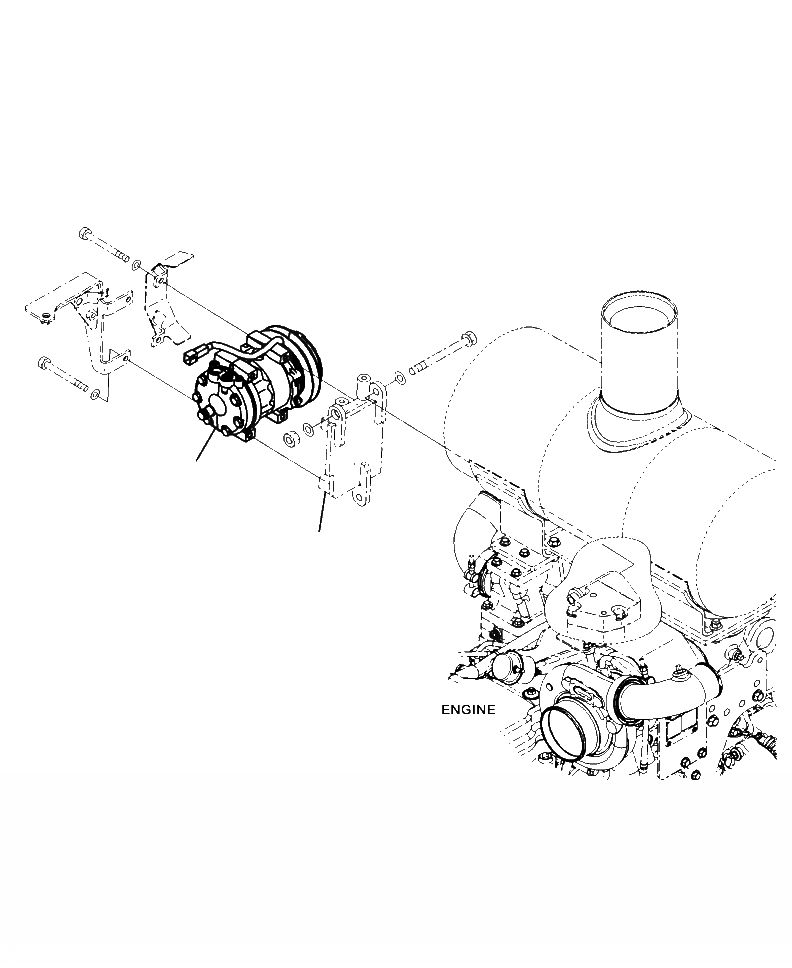 ENGINE