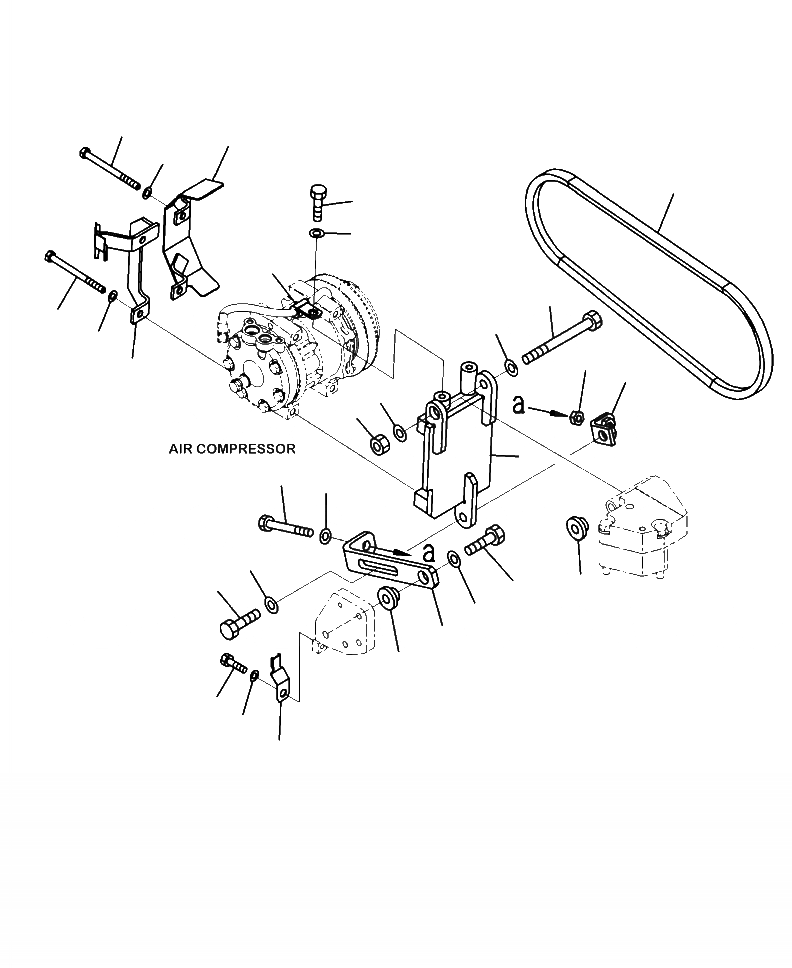 a

AIR COMPRESSOR

a