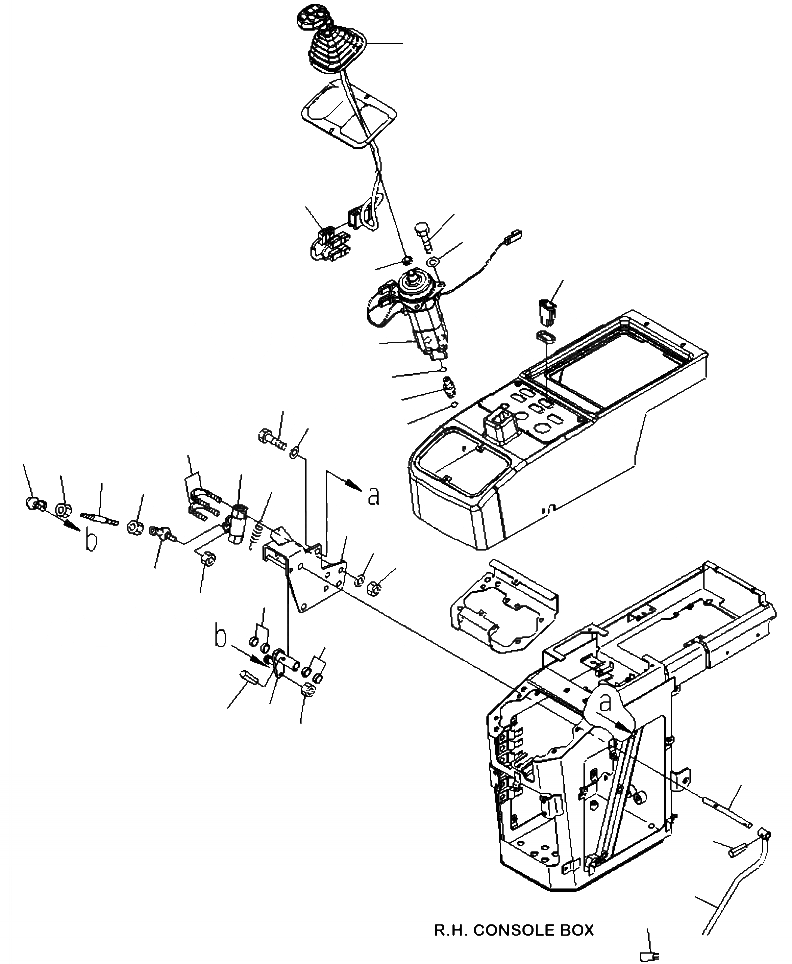 a
b
b
a
R.H. CONSOLE BOX