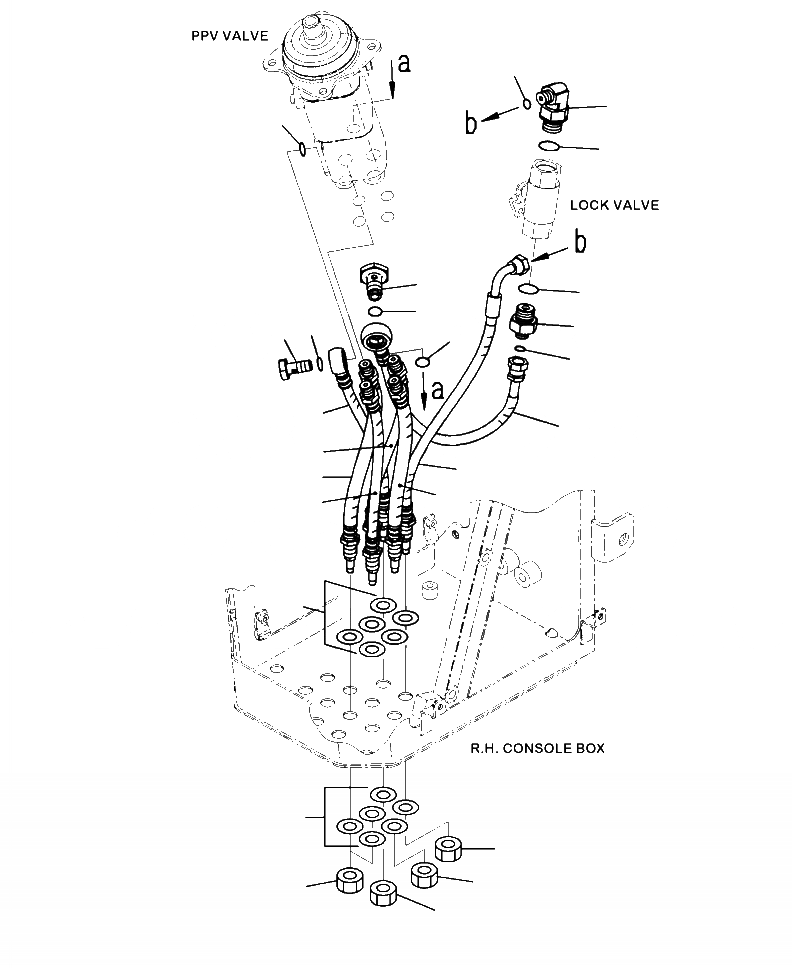 PPV VALVE

a

b

LOCK VALVE

b

a

R.H. CONSOLE BOX