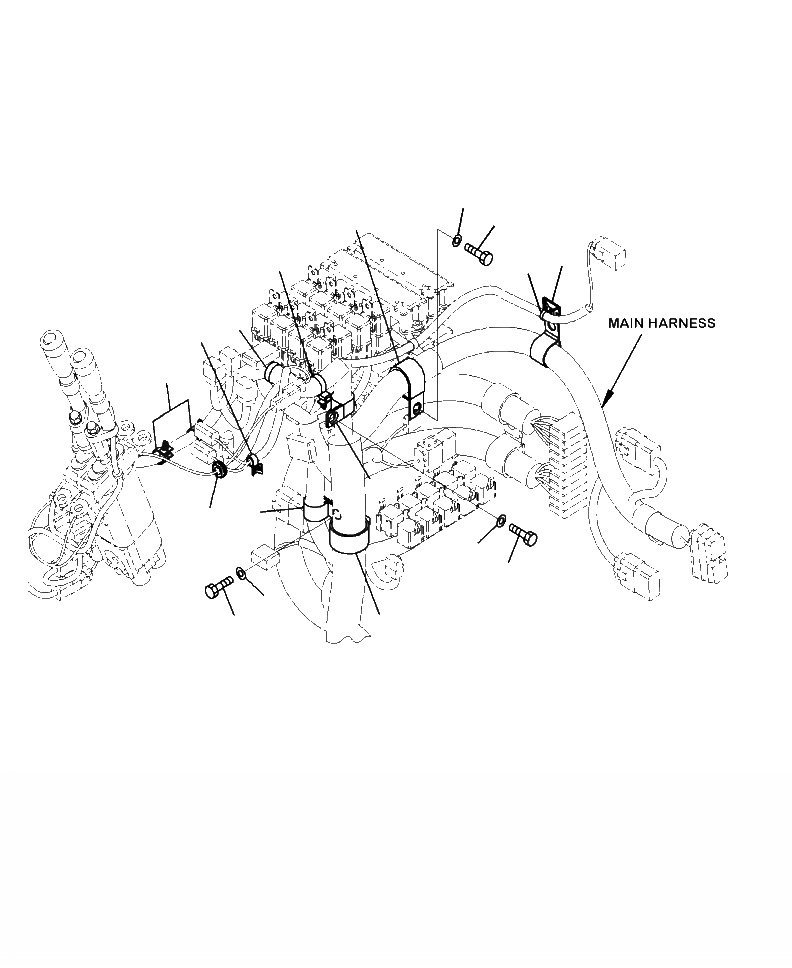 MAIN HARNESS