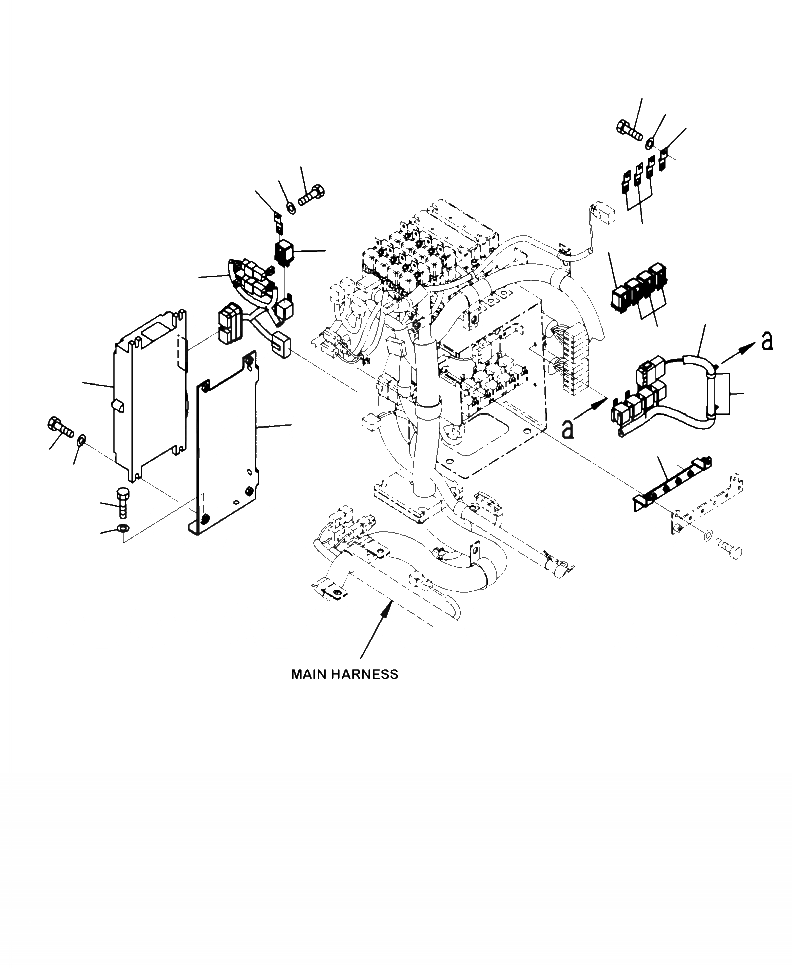 a

a

MAIN HARNESS