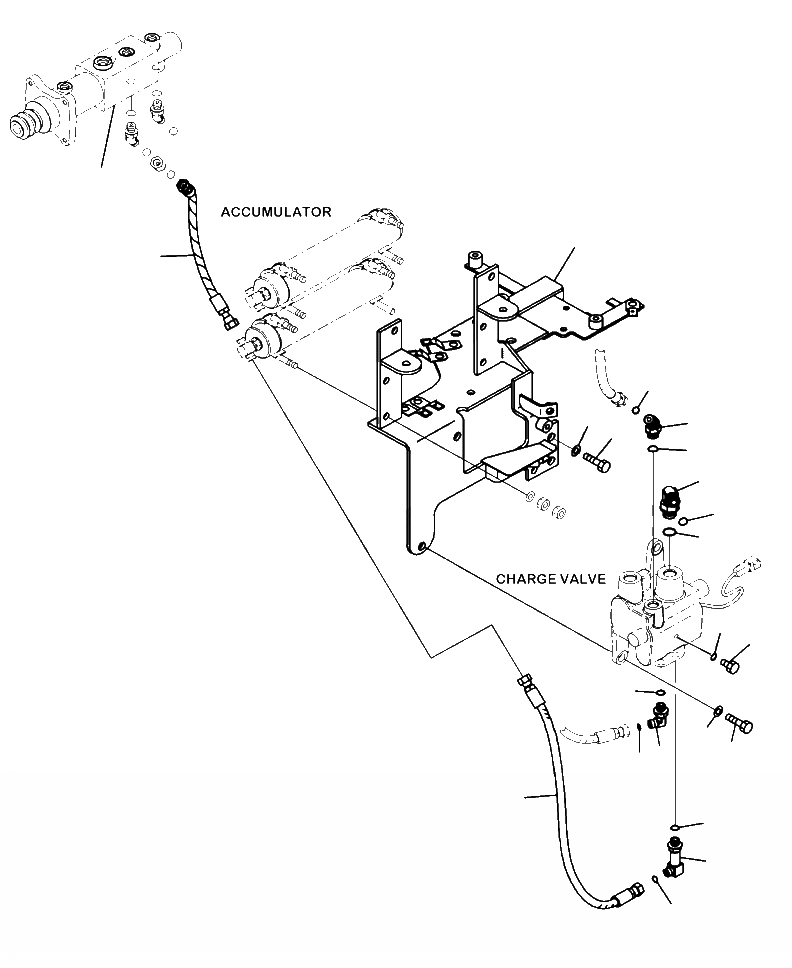 ACCUMULATOR

CHARGE VALVE