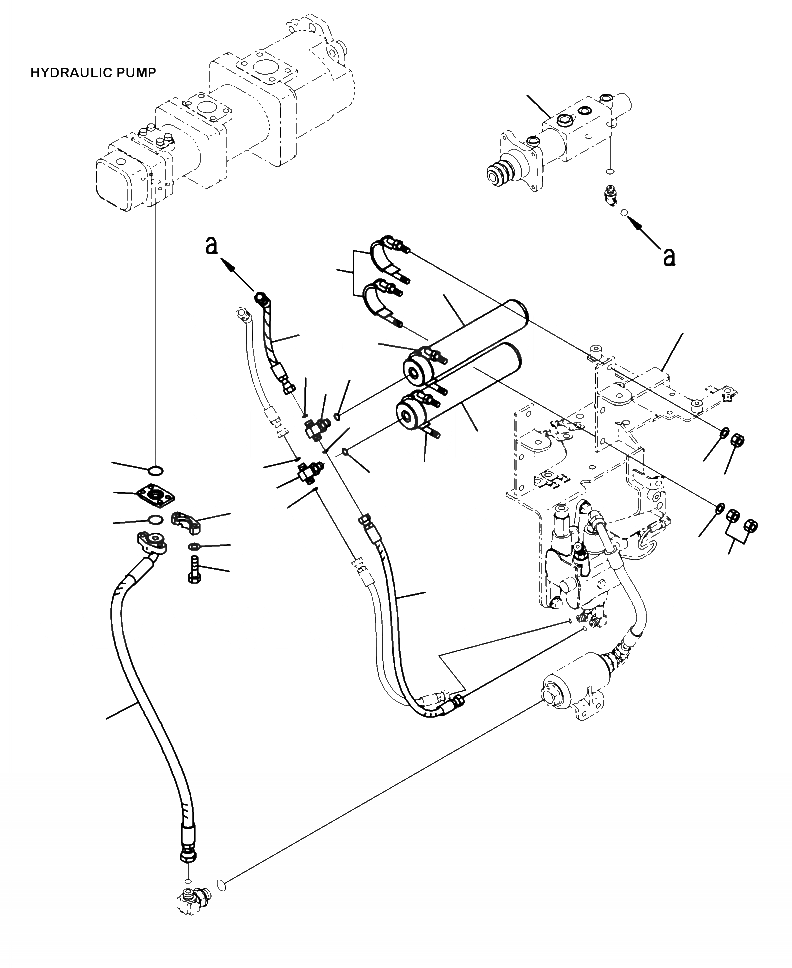 HYDRAULIC PUMP

a

a