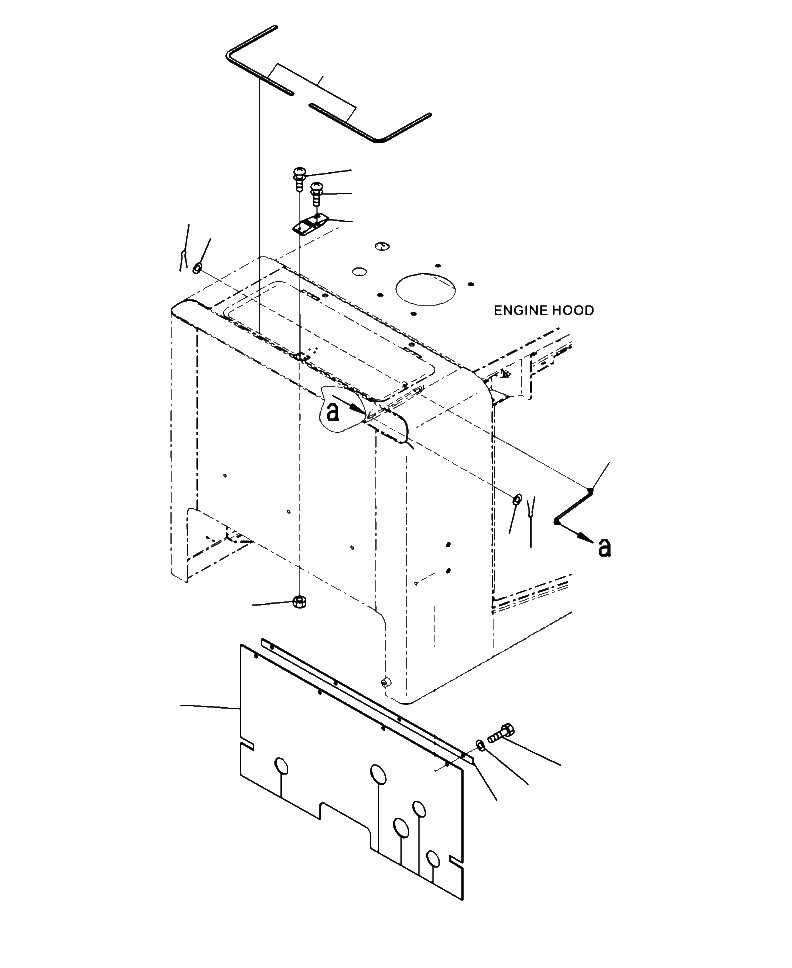 ENGINE HOOD

a

a