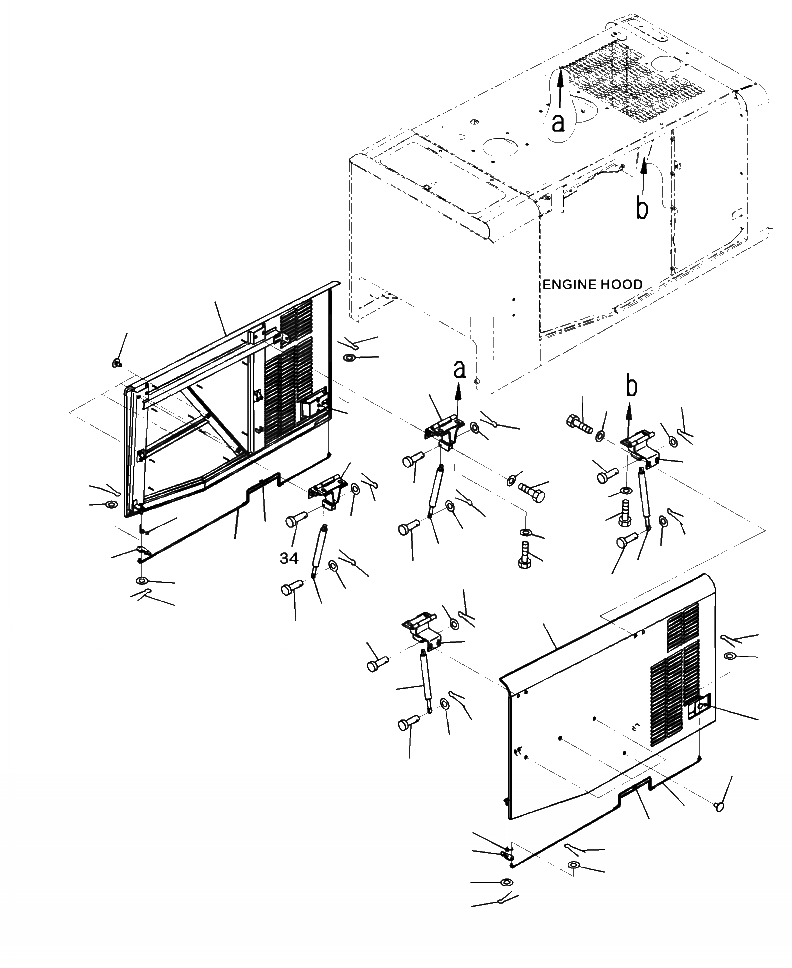 a

b

ENGINE HOOD

a

b

34