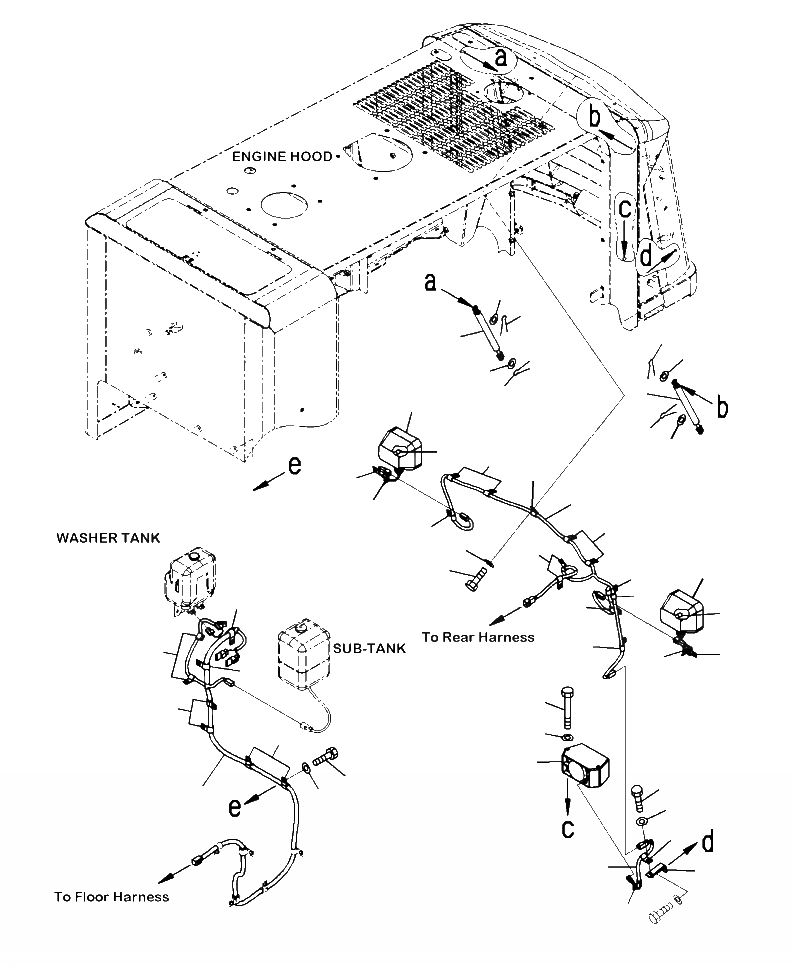 a
b
ENGINE HOOD
c
d
a
b
e
WASHER TANK
SUB-TANK
To Rear Harness
e
c
d
To Floor Harness