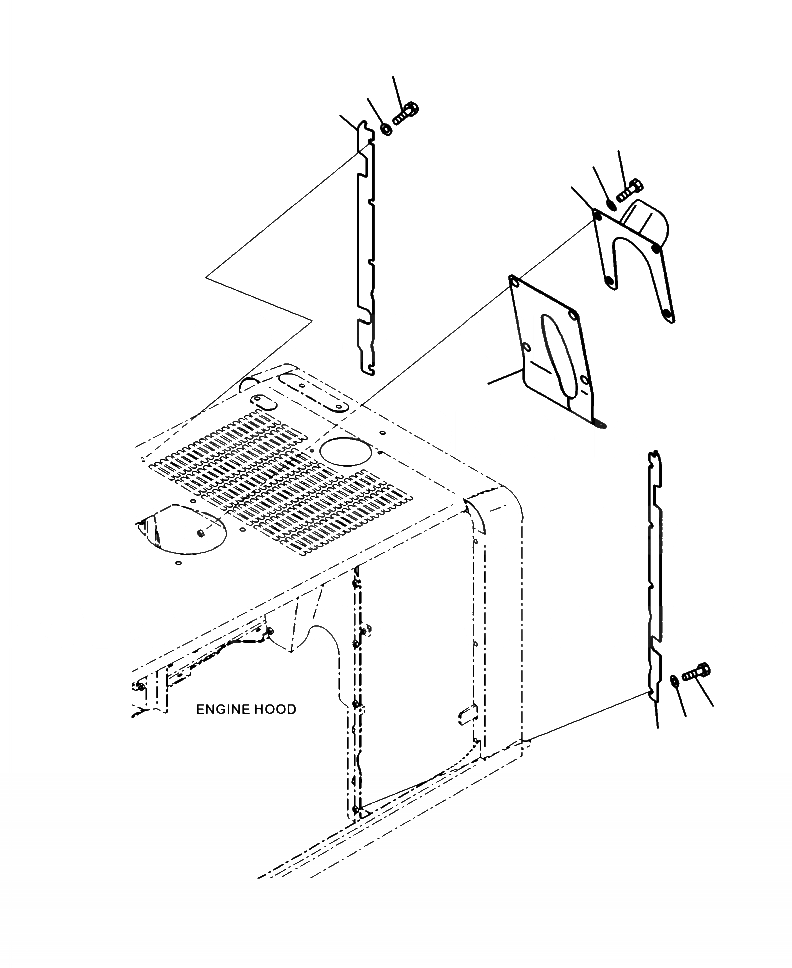 ENGINE HOOD