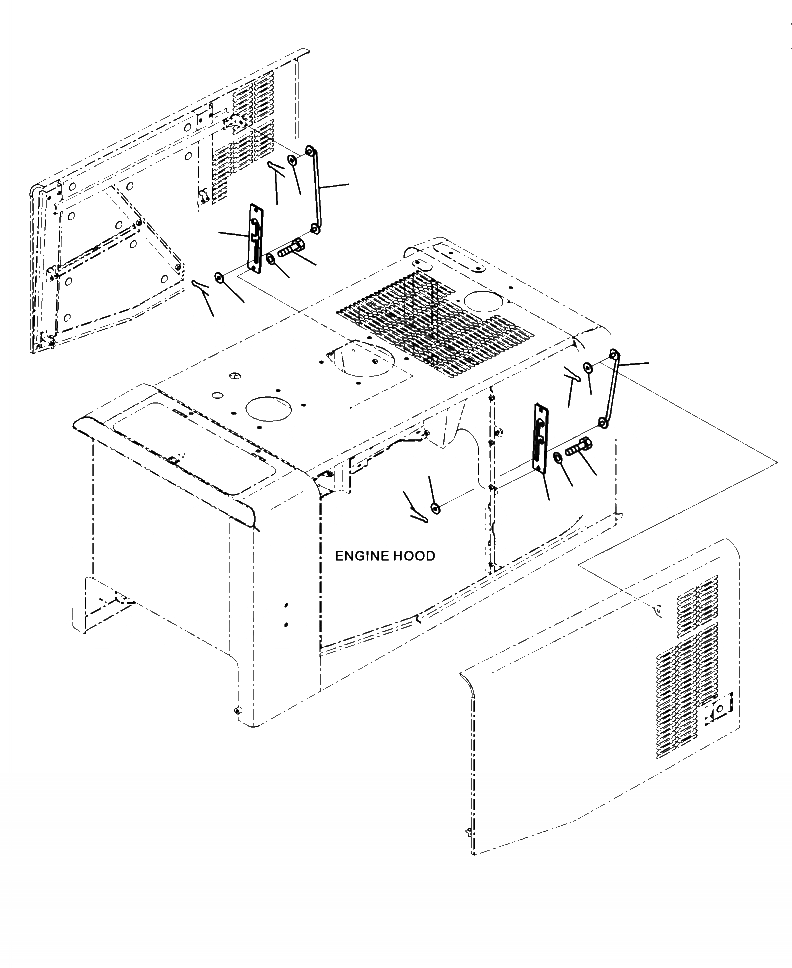 ENGINE HOOD