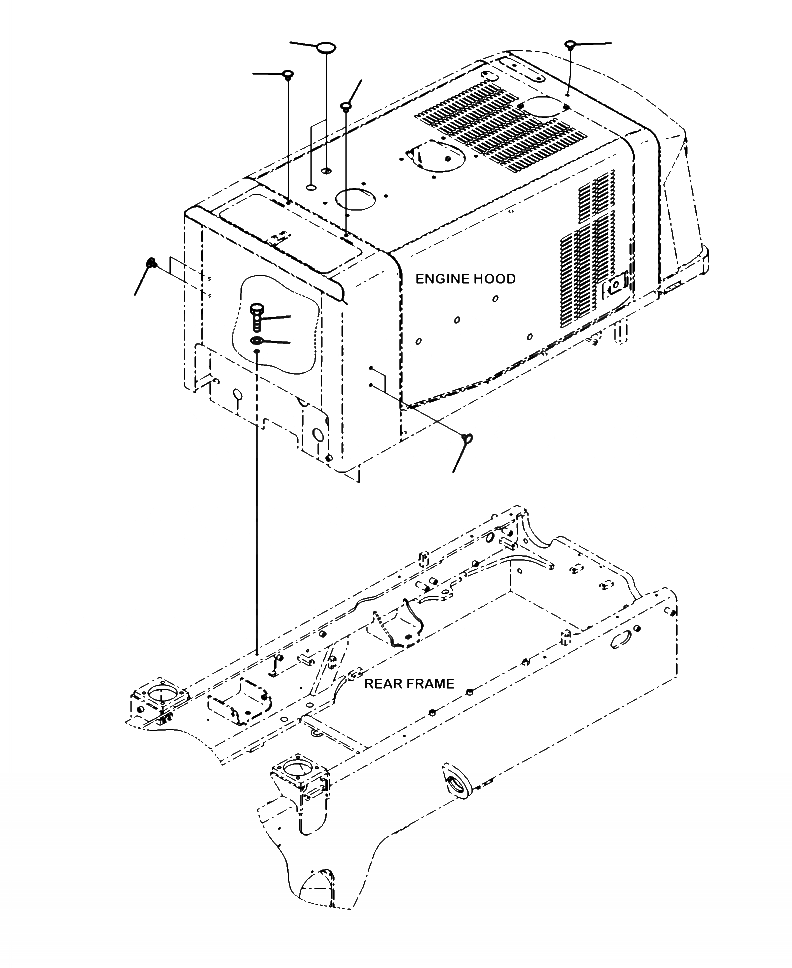 ENGINE HOOD

REAR FRAME