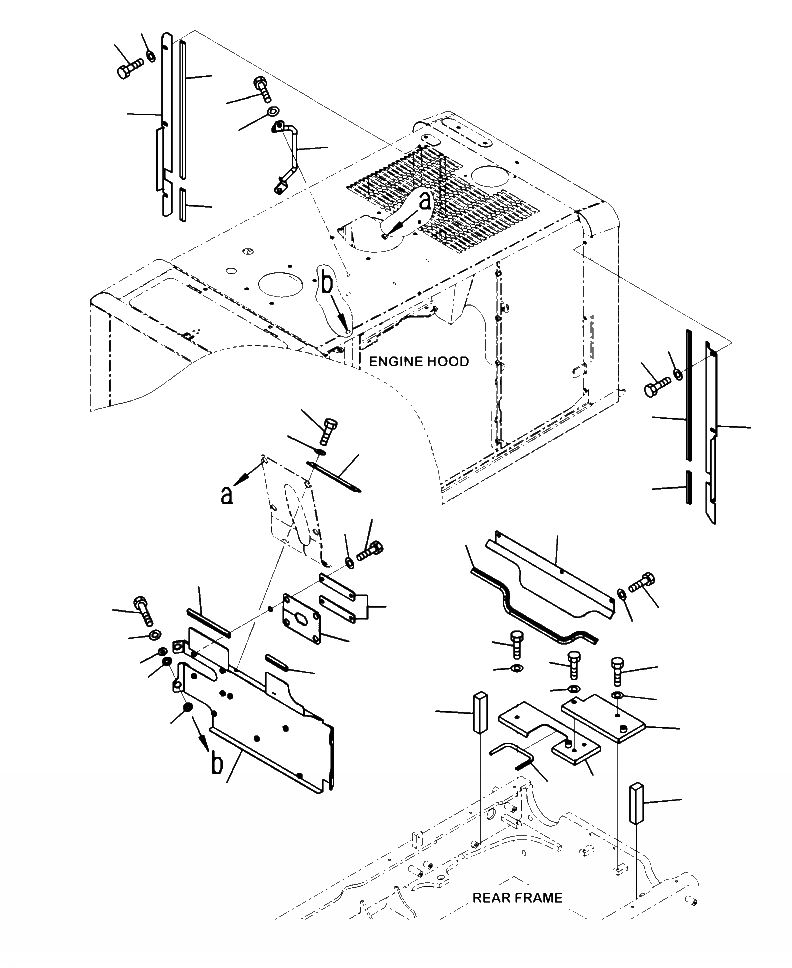 a

b

ENGINE HOOD

a

b

REAR FRAME