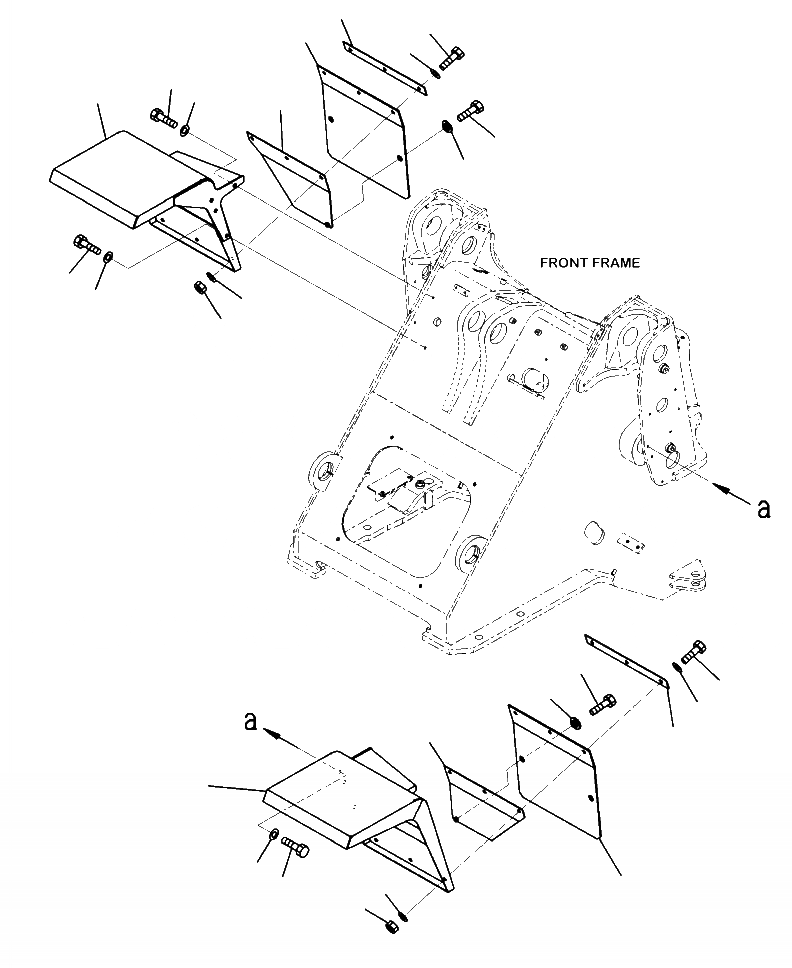 FRONT FRAME

a

a