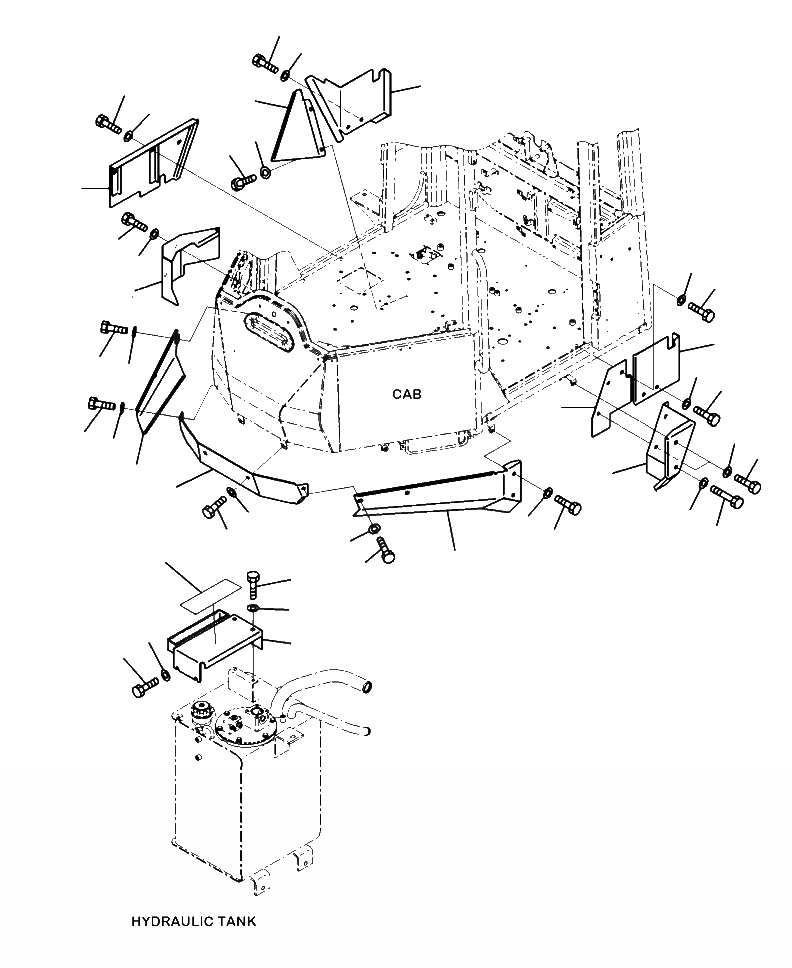 CAB

HYDRAULIC TANK