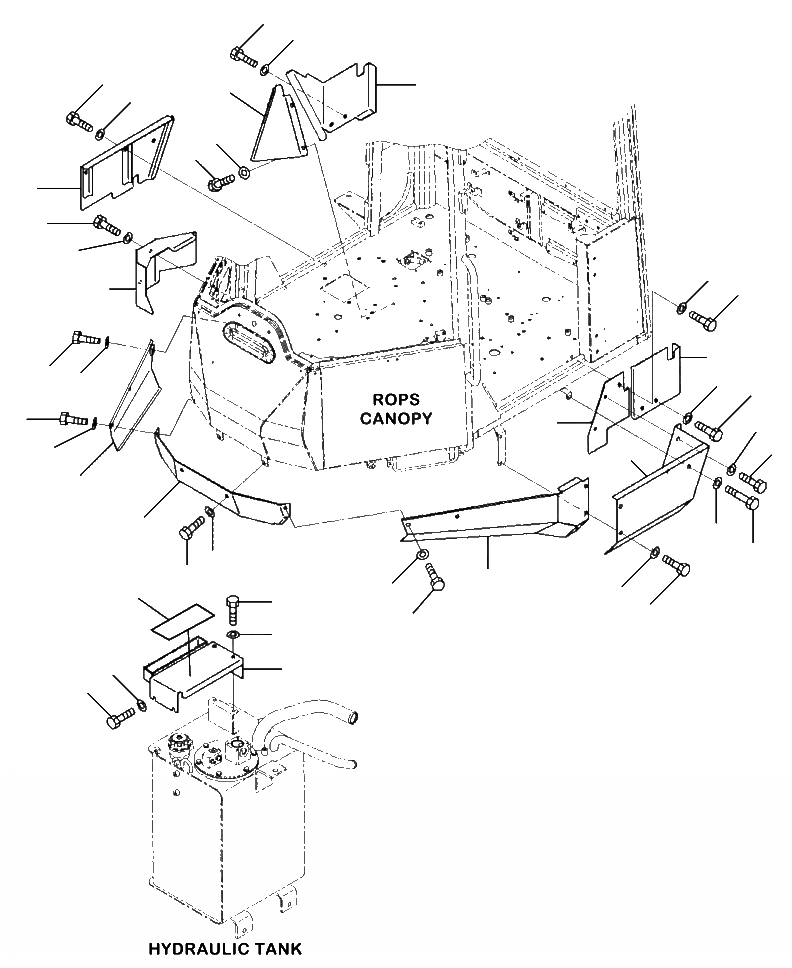 ROPS CANOPY

HYDRAULIC TANK