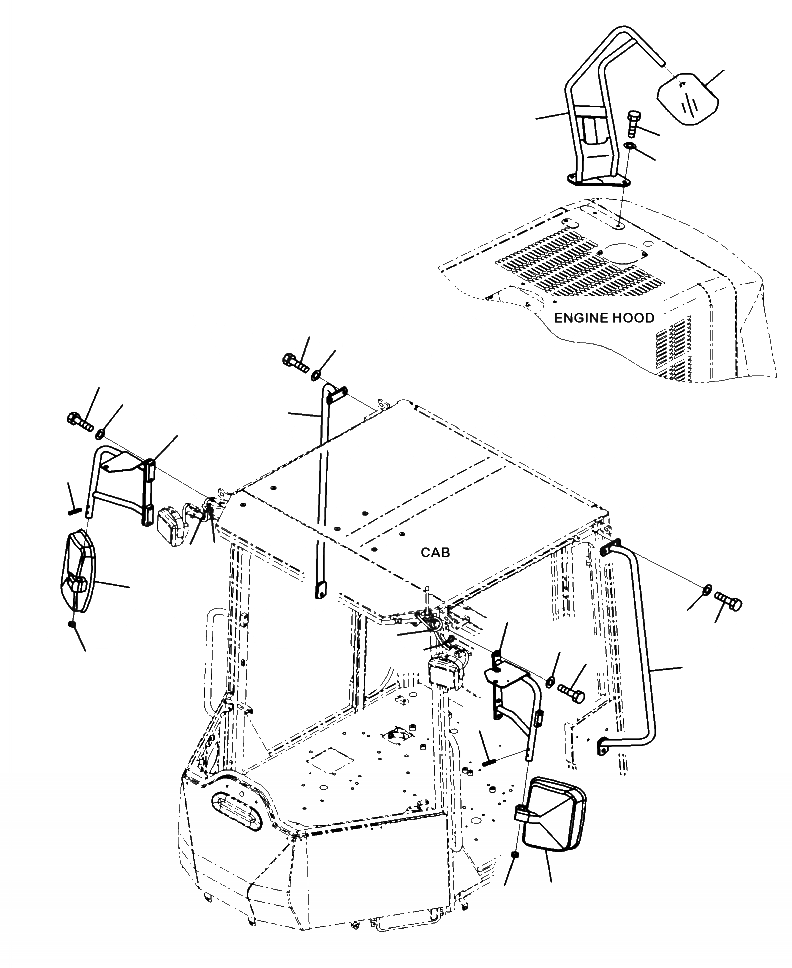 ENGINE HOOD

CAB