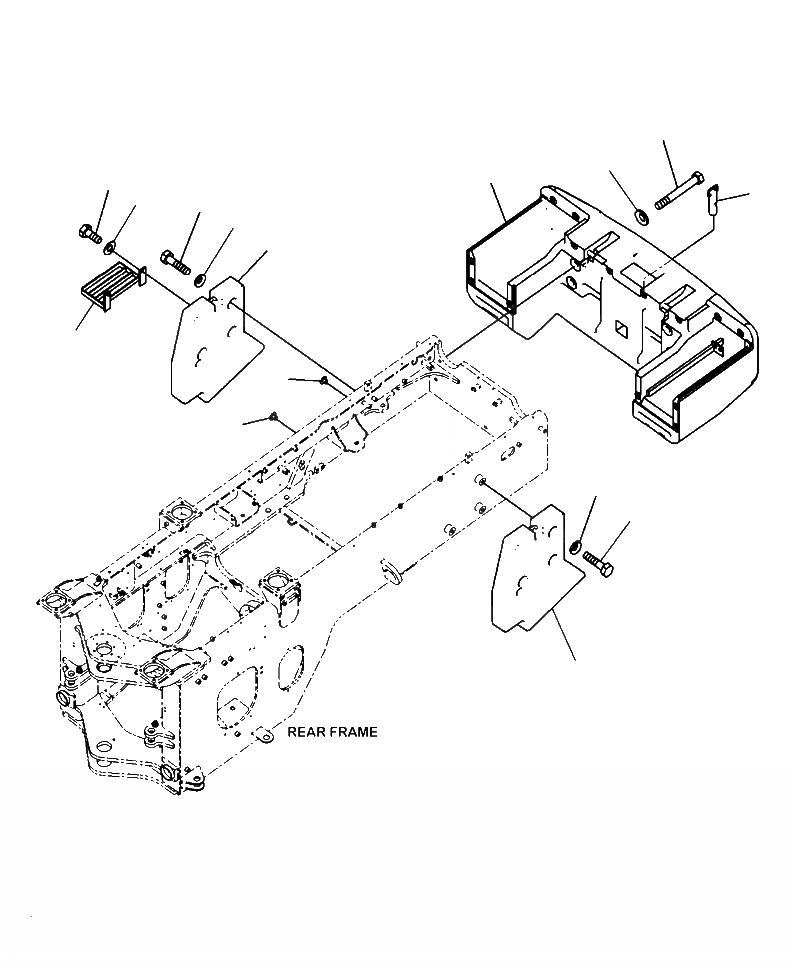 REAR FRAME