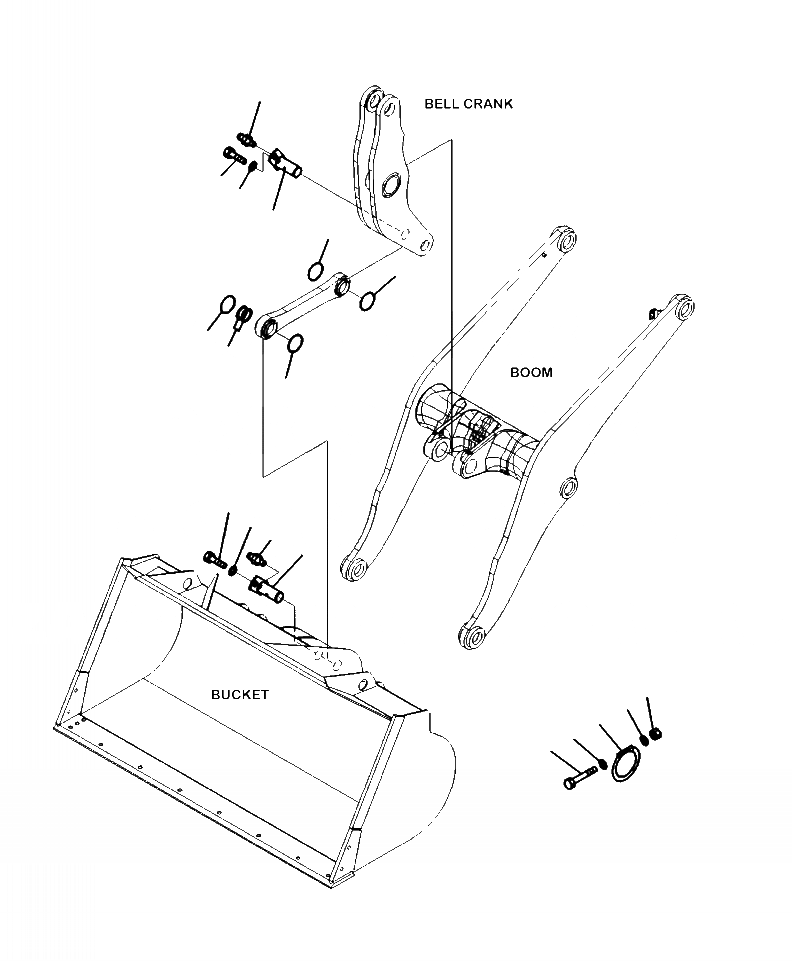 BELL CRANK

BOOM

BUCKET