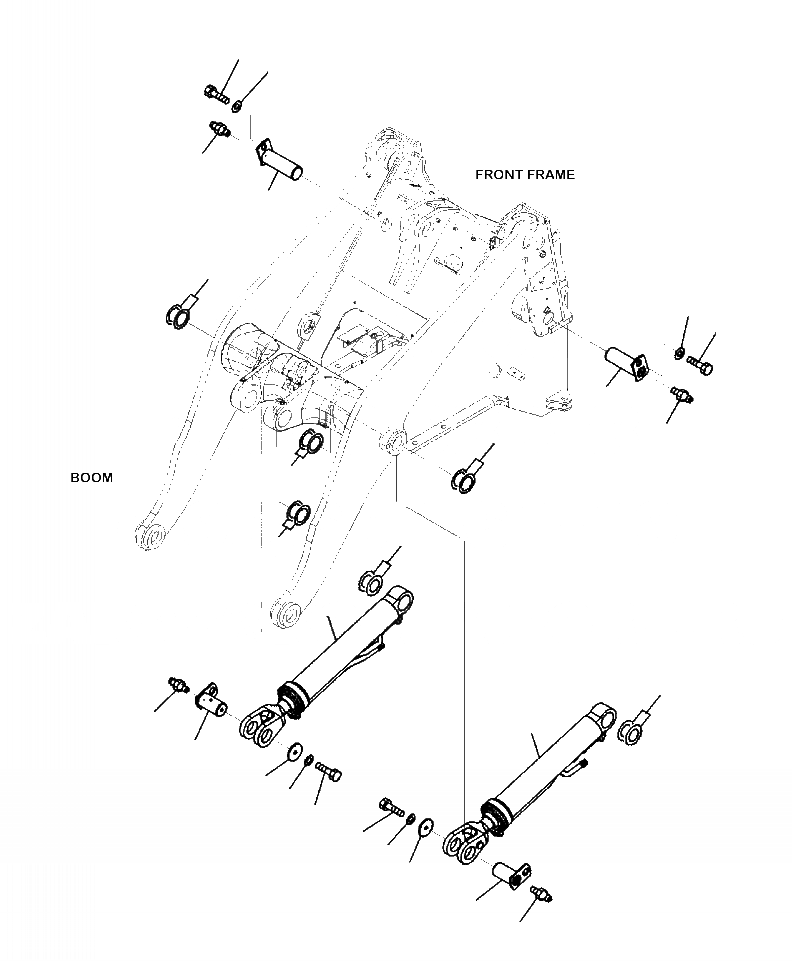 FRONT FRAME

BOOM