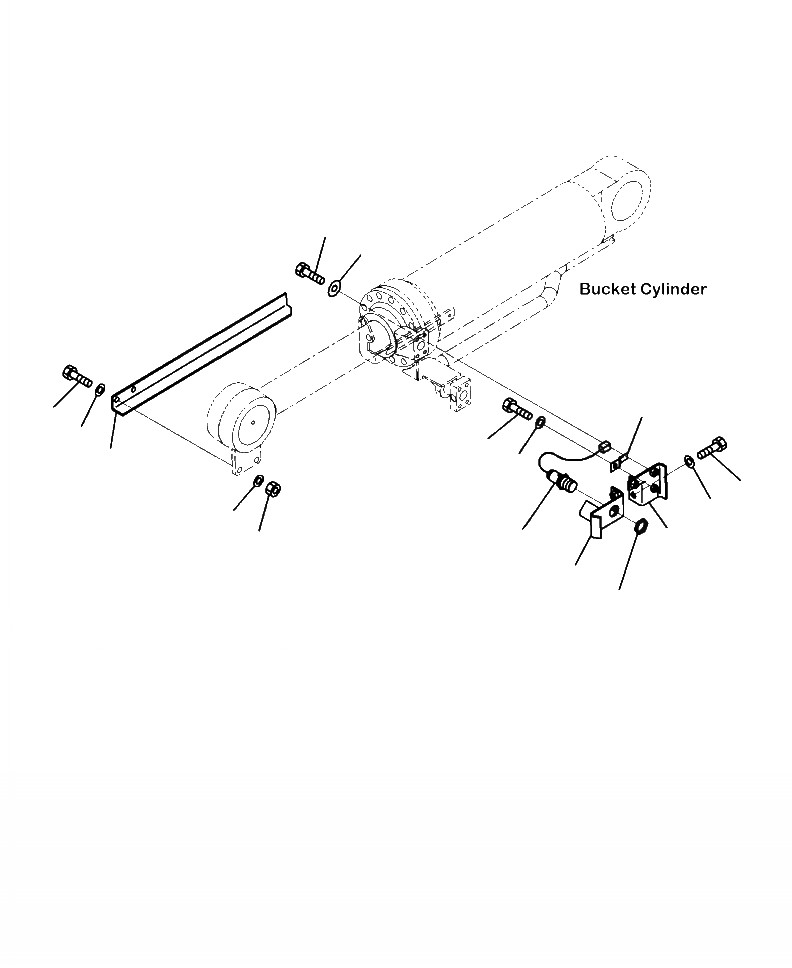 Bucket Cylinder