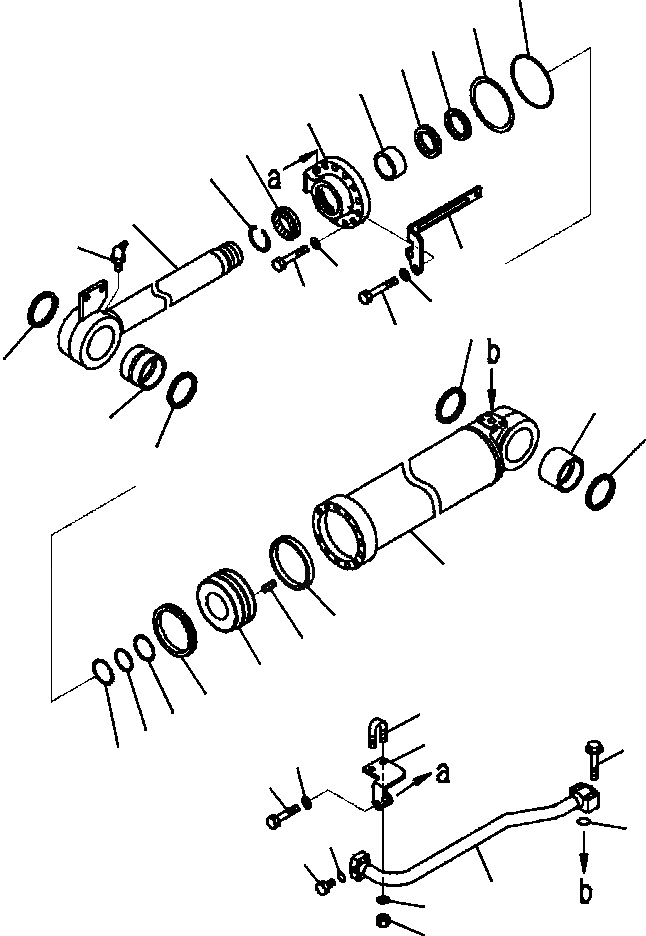 a
b
a
b