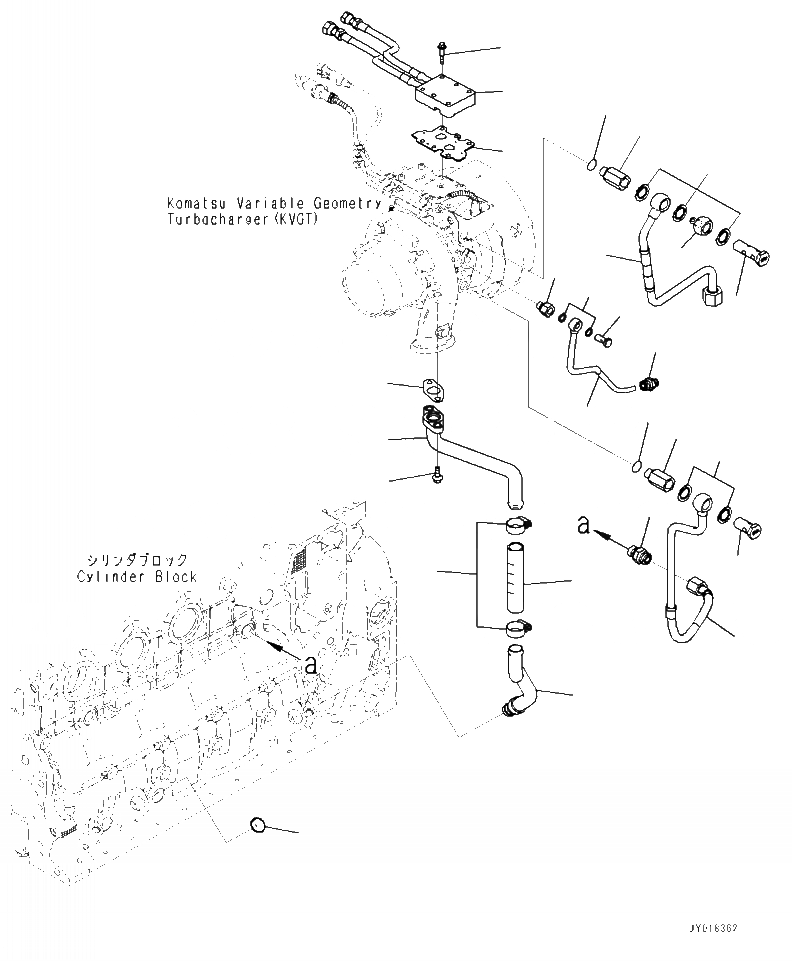 Komatsu Variable Geometry Turbocharger (KVGT)

シリンダブロック
Cylinder Block

a

a

JYE16362