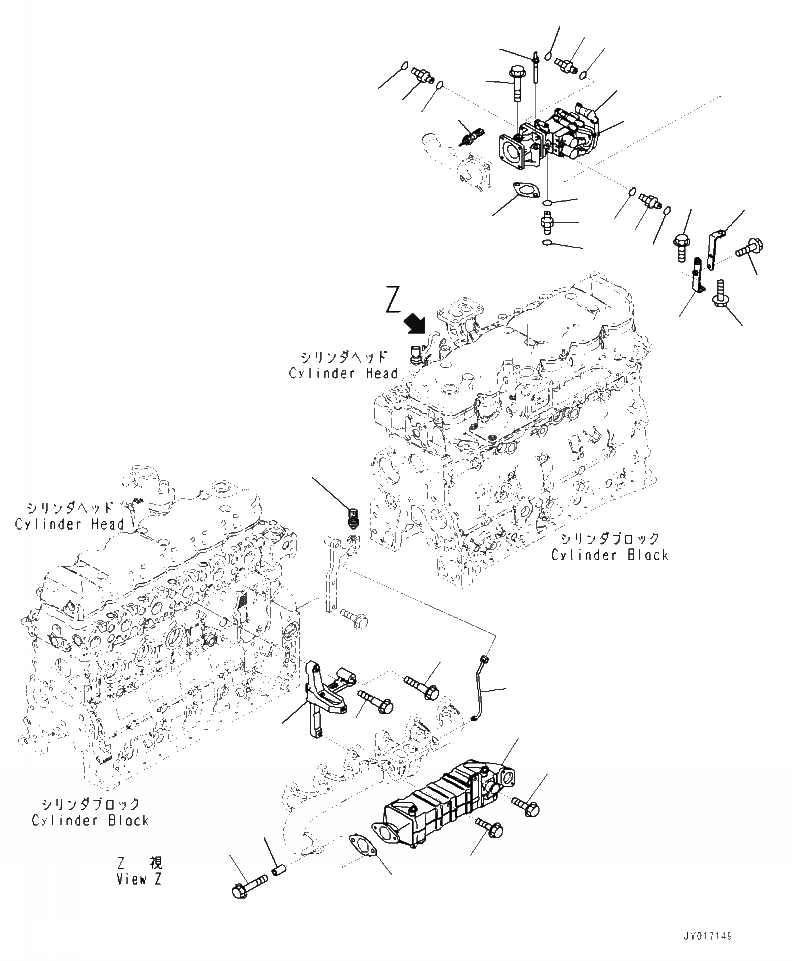 Z

シリンダヘッド
Cylinder Head

シリンダヘッド
Cylinder Head

シリンダブロック
Cylinder Block

シリンダブロック
Cylinder Block

Z 視
View Z

JV017149