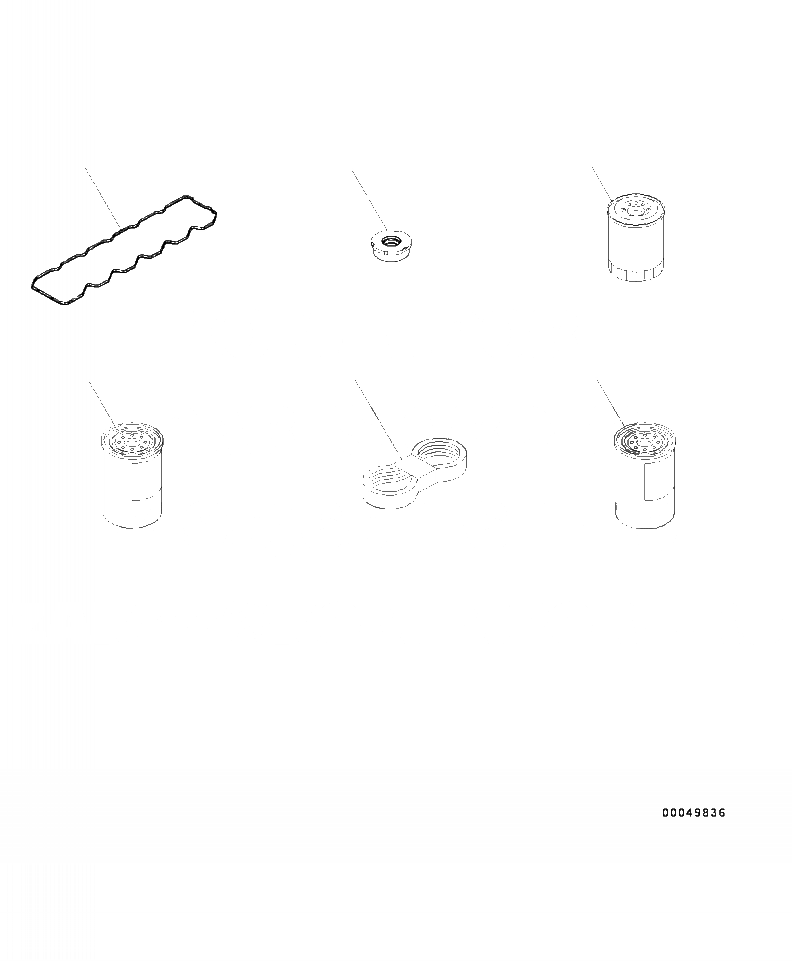 00049836