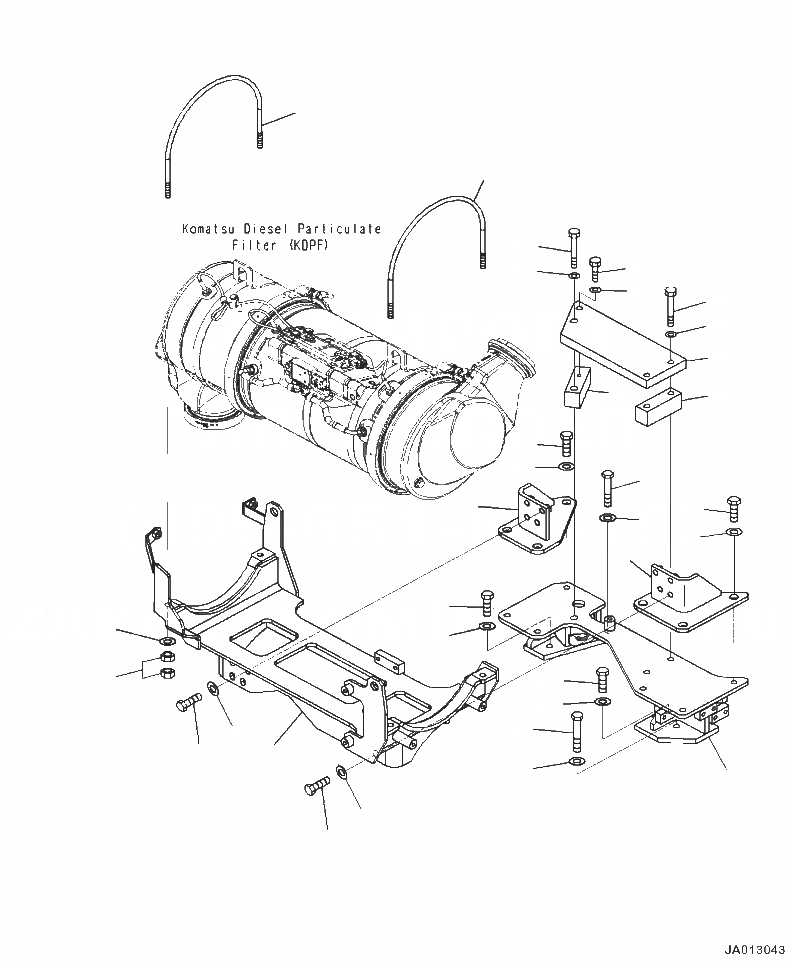 Komatsu Diesel Particulate Filter (KDPF)

JA013043