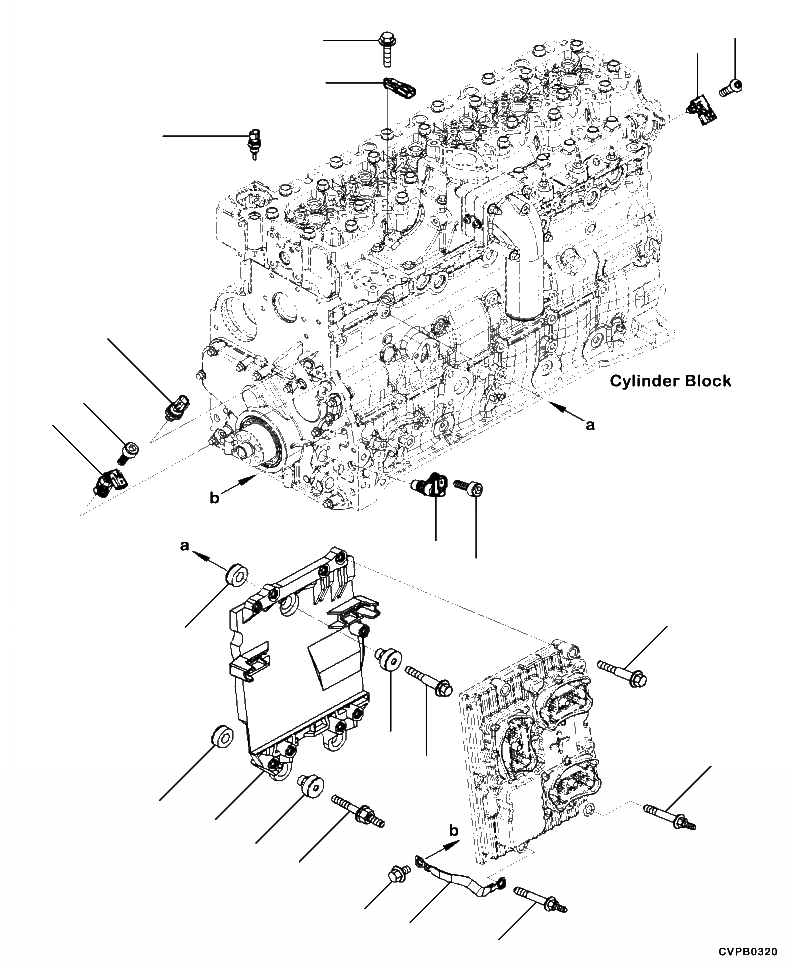 Cylinder Block

a

b

a

b

CVPB0320