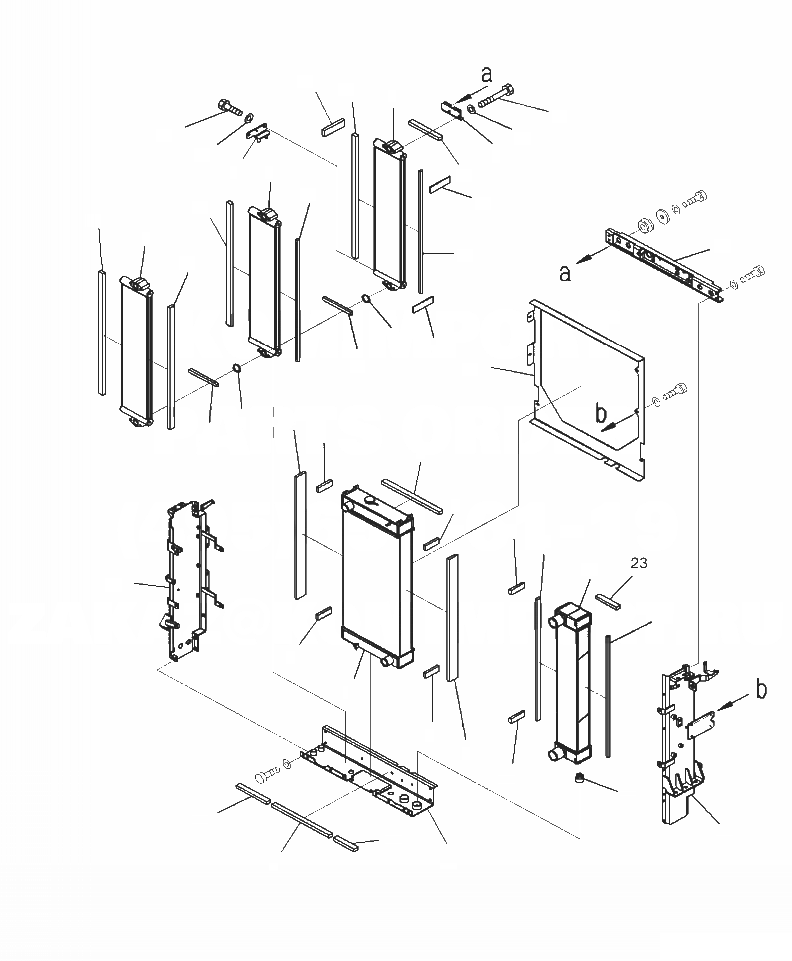 a

a

b

23

b