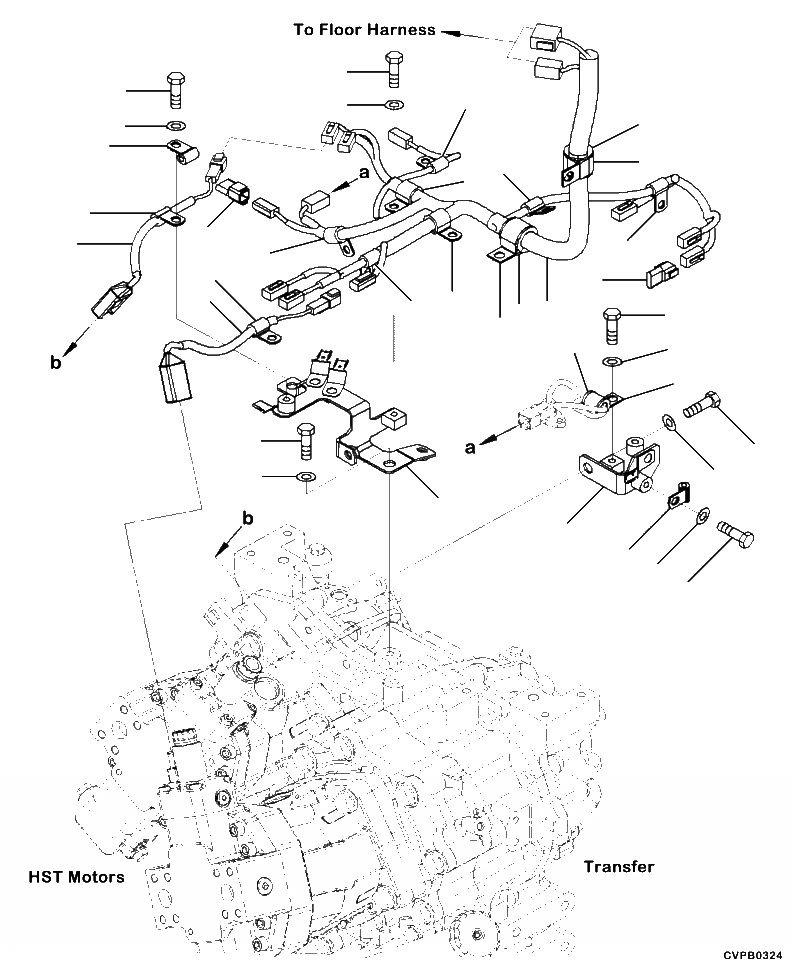 To Floor Harness

a

b

a

b

HST Motors

Transfer

CVPB0324