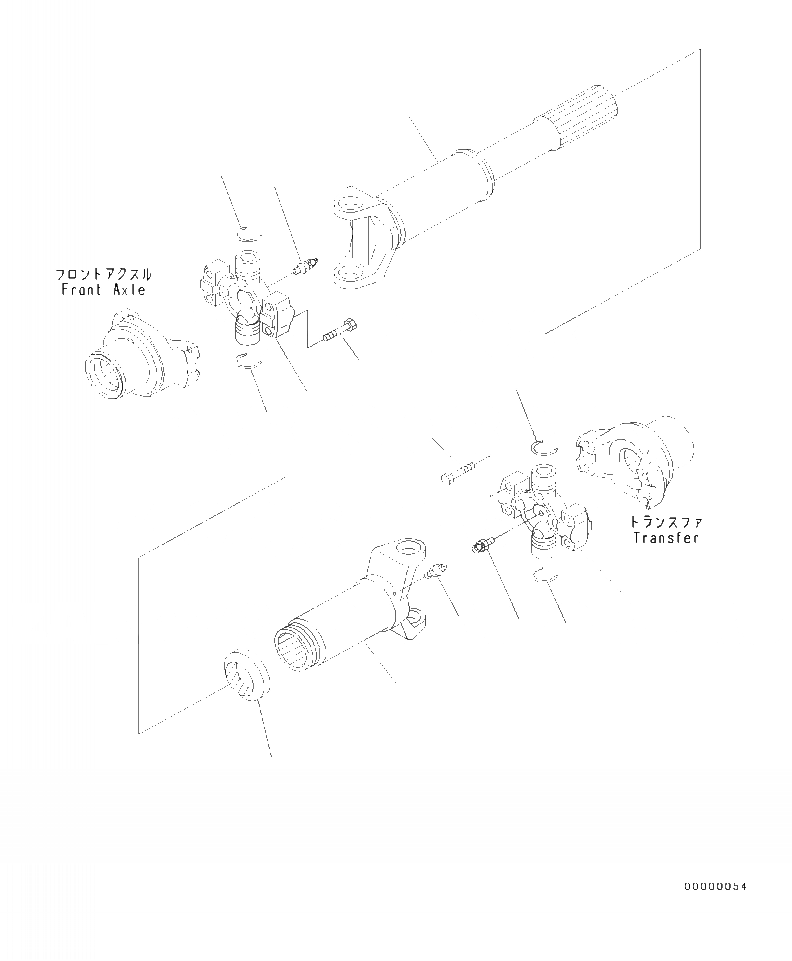 フロントアクスル
Front Axle

トランスファ
Transfer

00000054