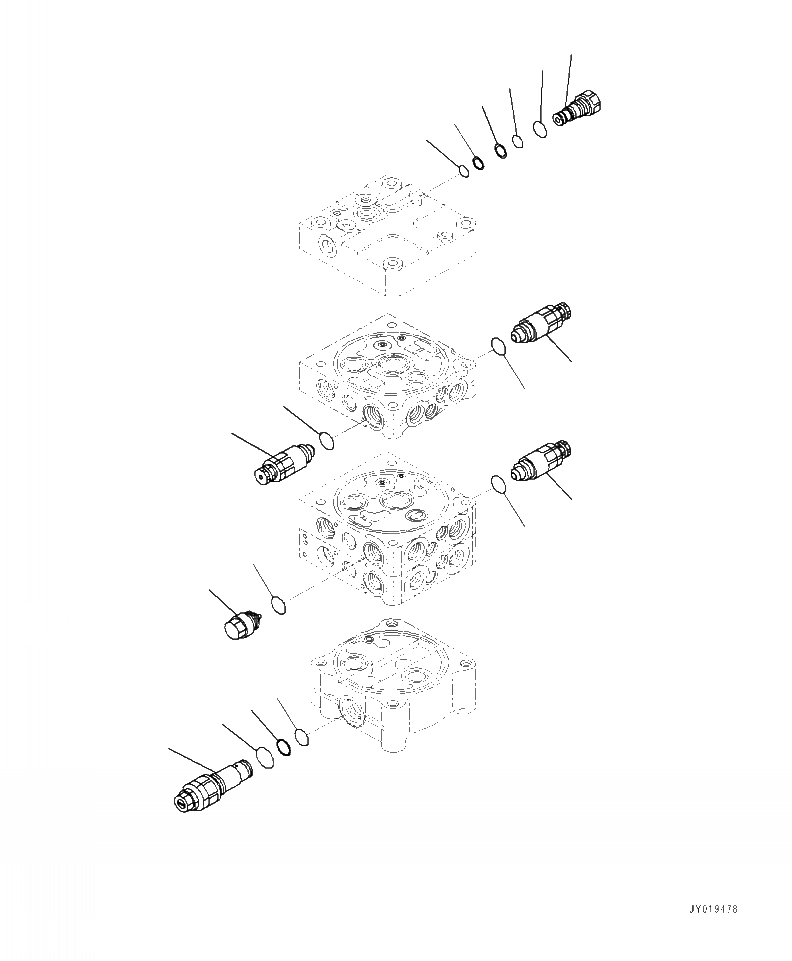 JY019478