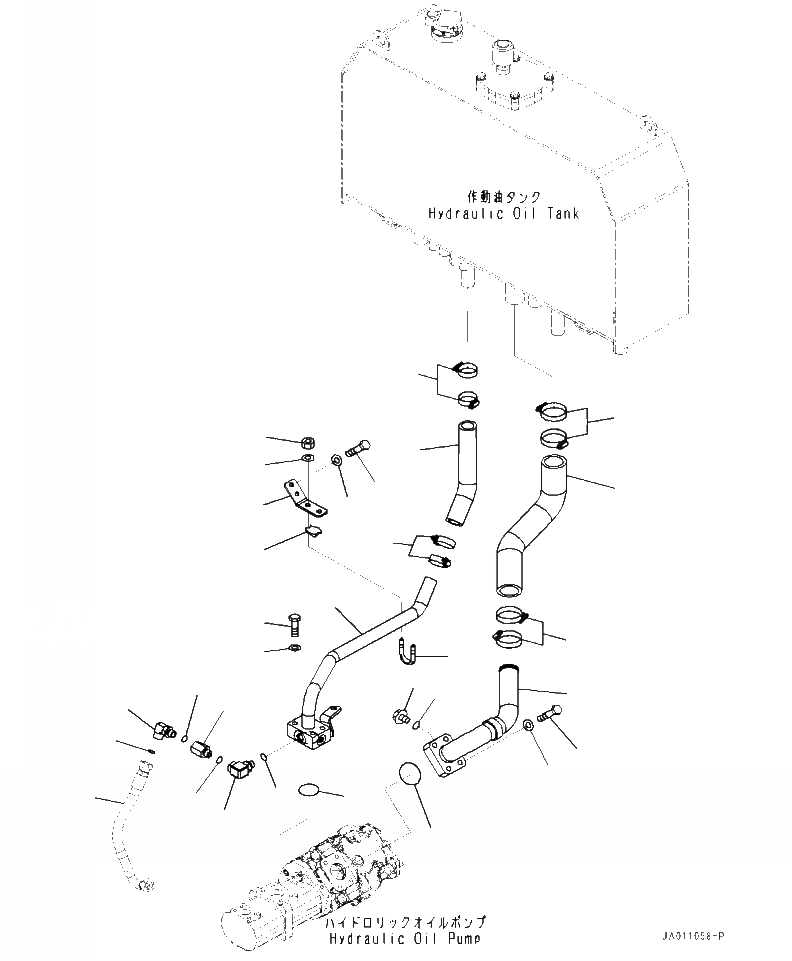 作動油タンク
Hydraulic Oil Tank

ハイドロリックオイルポンプ
Hydraulic Oil Pump

JA011058-P