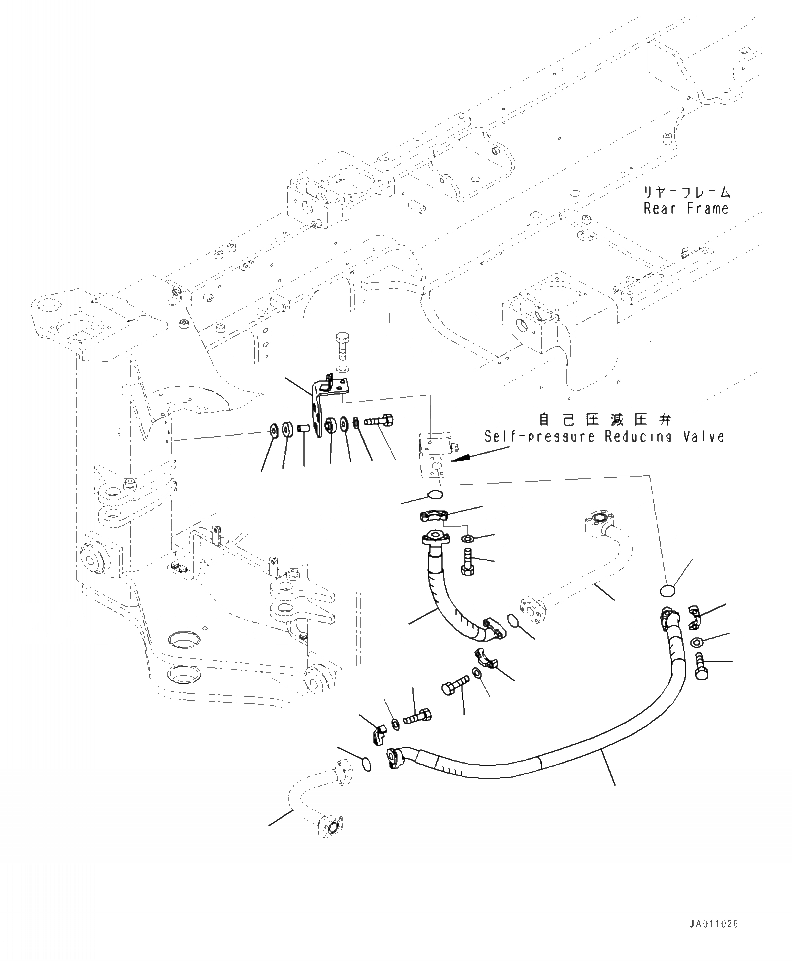 リヤーフレーム
Rear Frame

自己圧減圧弁
Self-pressure Reducing Valve

JA011026