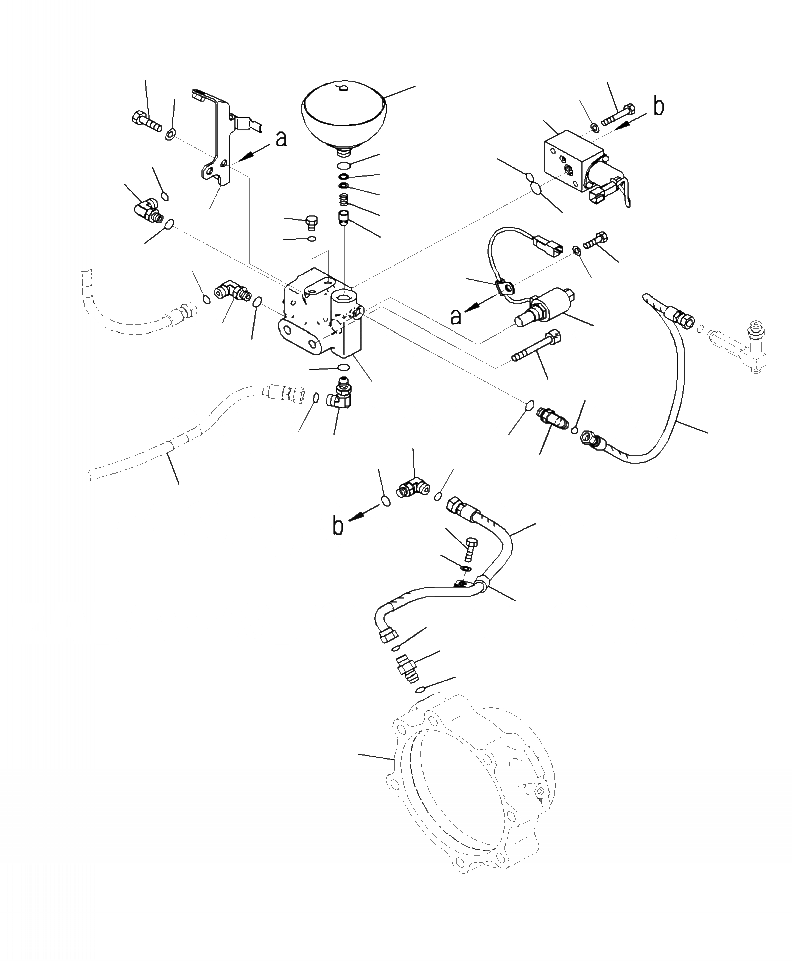 a
b
a
b