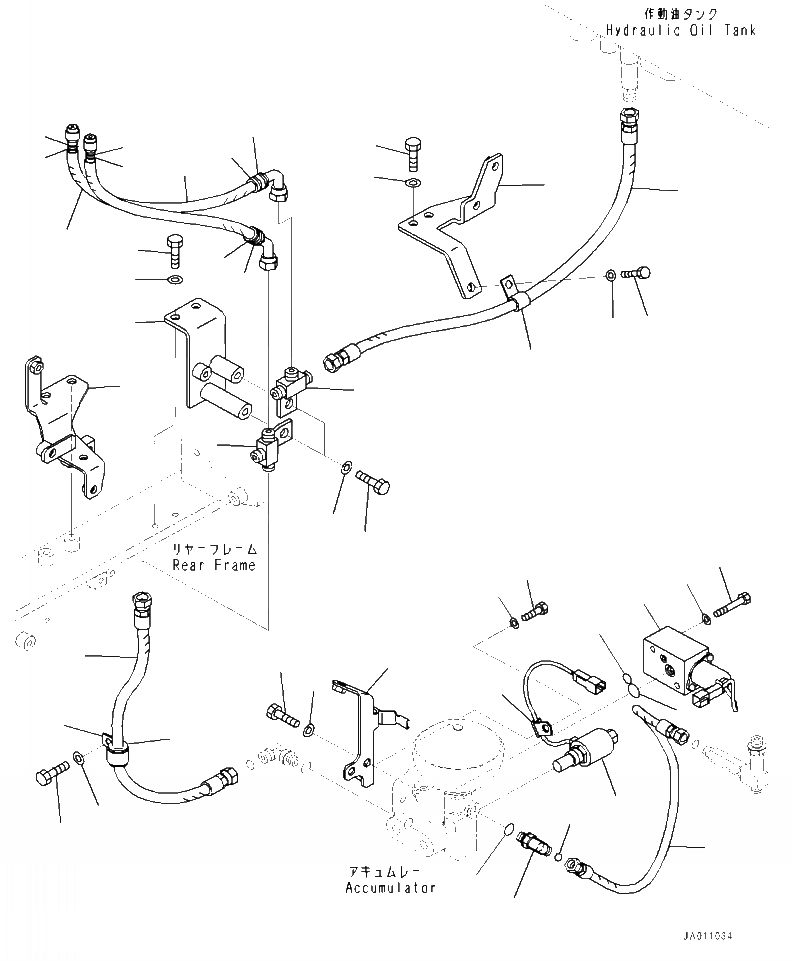 作動油タンク
Hydraulic Oil Tank

リヤーフレーム
Rear Frame

アキュムレー
Accumulator

JA011034