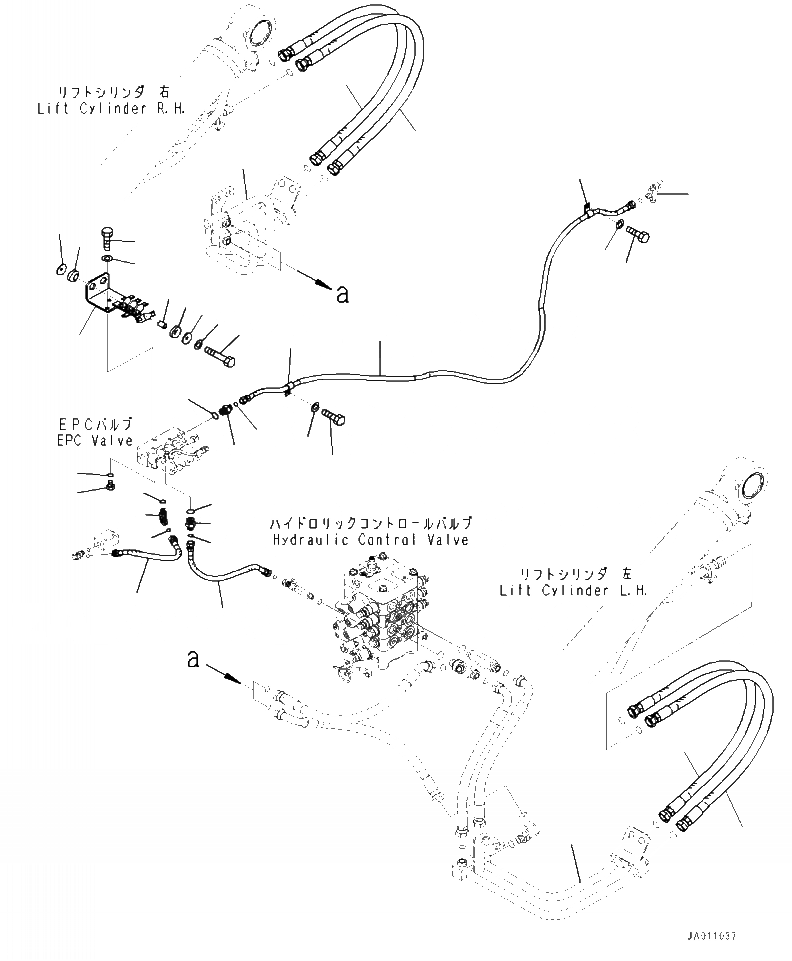 リフトシリンダ 右
Lift Cylinder R.H.

a

EPCバルブ
EPC Valve

ハイドロリックコントロールバルブ
Hydraulic Control Valve

リフトシリンダ 左
Lift Cylinder L.H.

a

JA011637