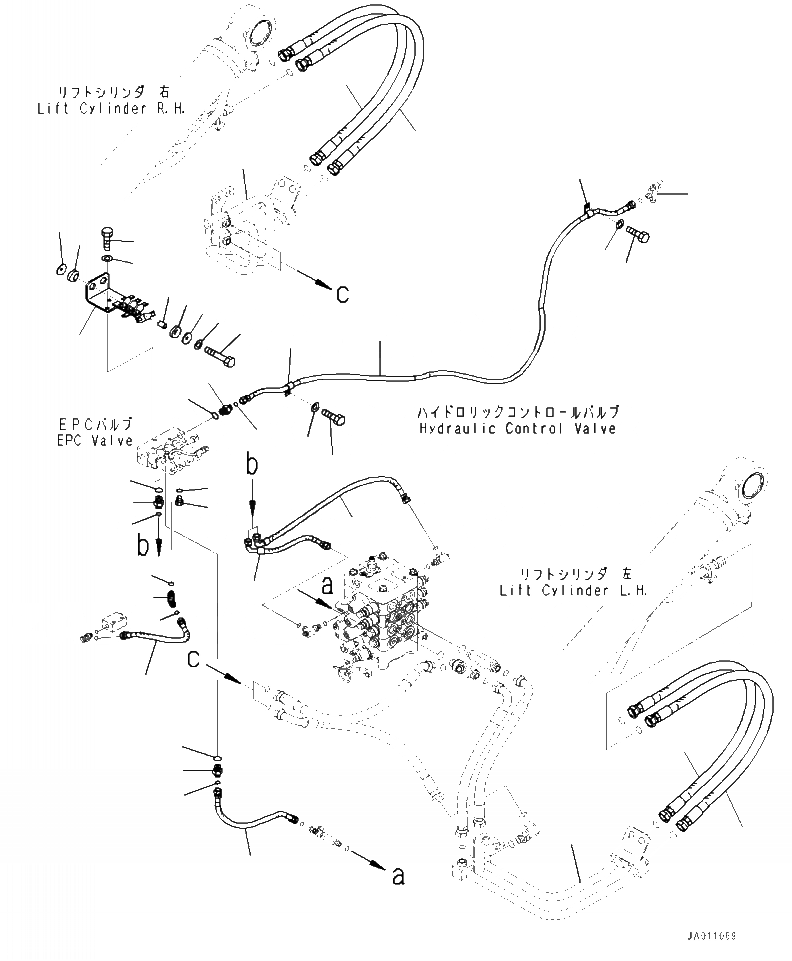 リフトシリンダ 右
Lift Cylinder R.H.

c

EPCバルブ
EPC Valve

ハイドロリックコントロールバルブ
Hydraulic Control Valve

b

b

a

リフトシリンダ 左
Lift Cylinder L.H.

c

a

JA011668