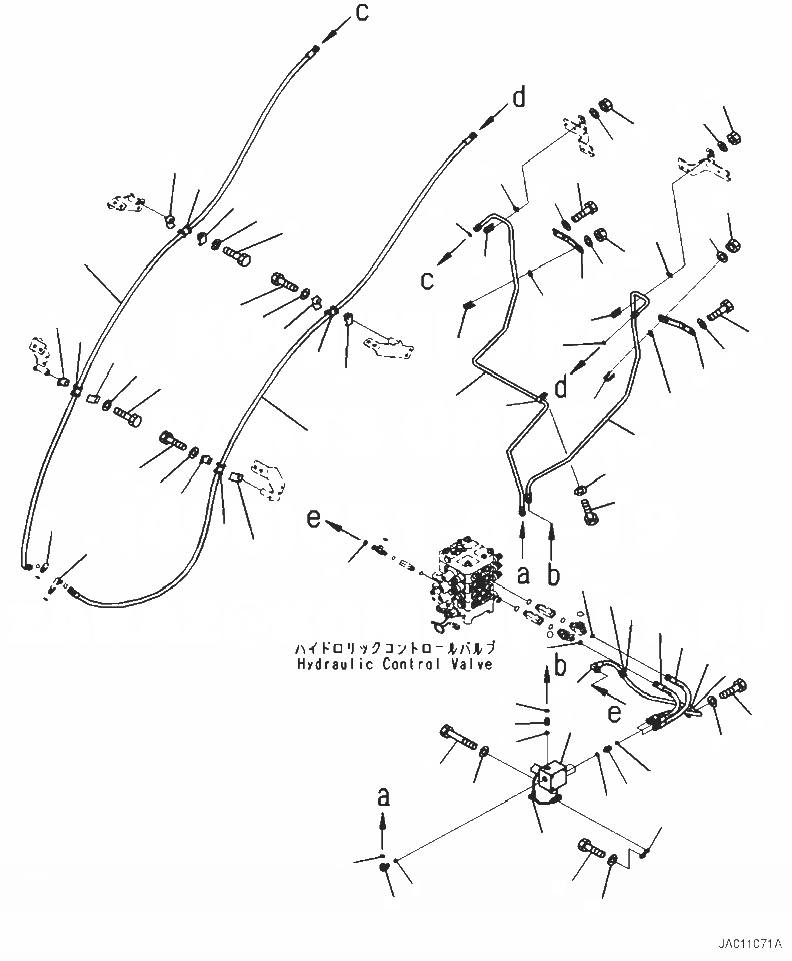 c
d
c
d
e
a
b
ハイドロリックコントロールバルブ
Hydraulic Control Valve
b
e
a
JAC11C71A