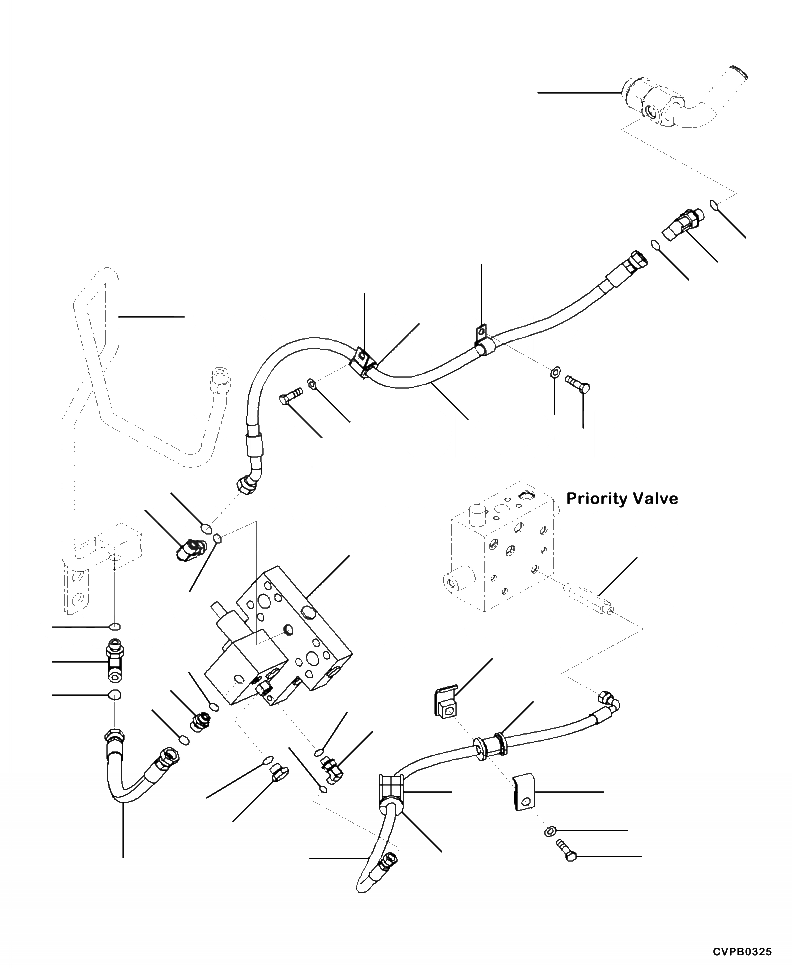 Priority Valve

CVPB0325