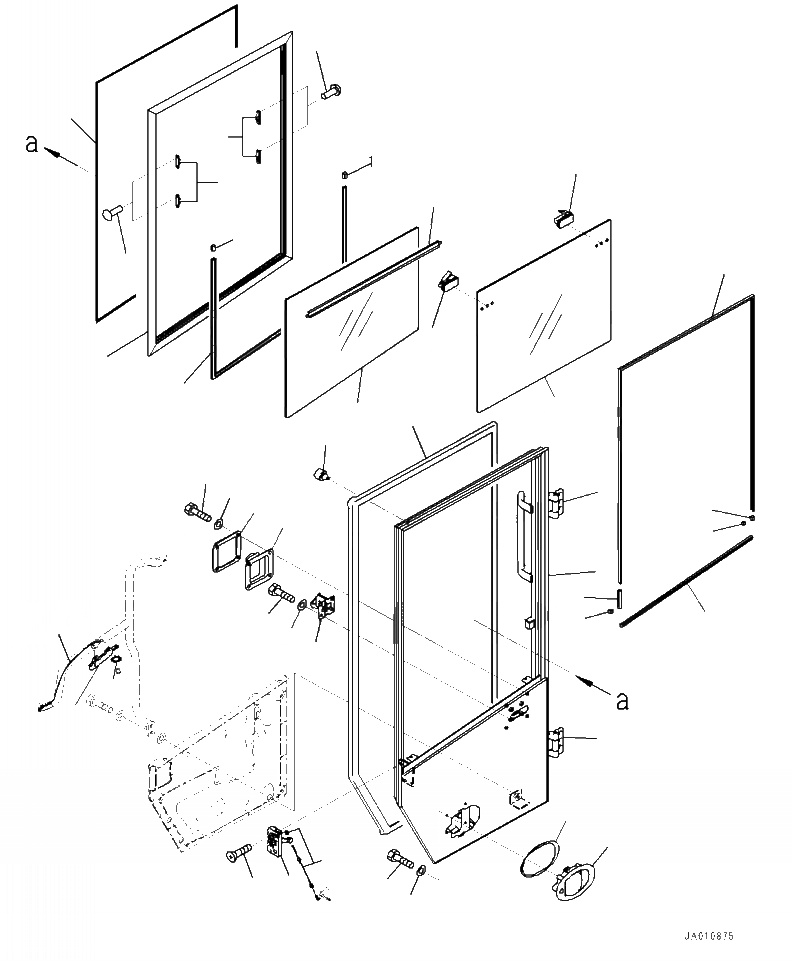 a

a

JA016875