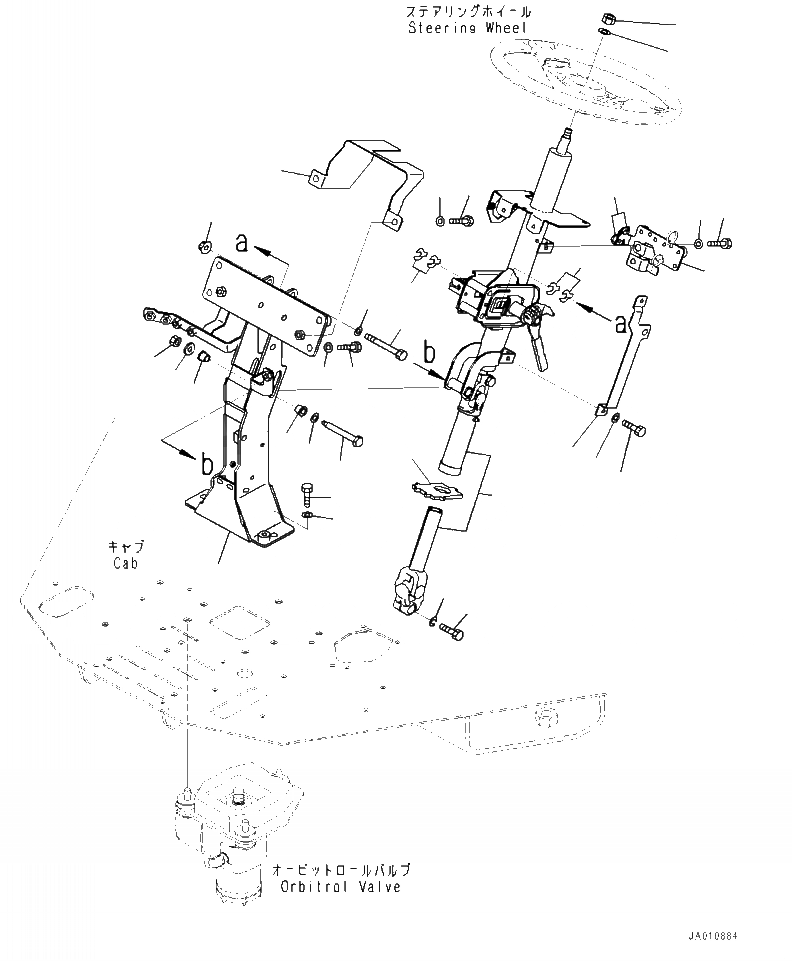 ステアリングホイール
Steering Wheel

a

a

b

b

キャブ
Cab

オービットロールバルブ
Orbitrol Valve

JA010884